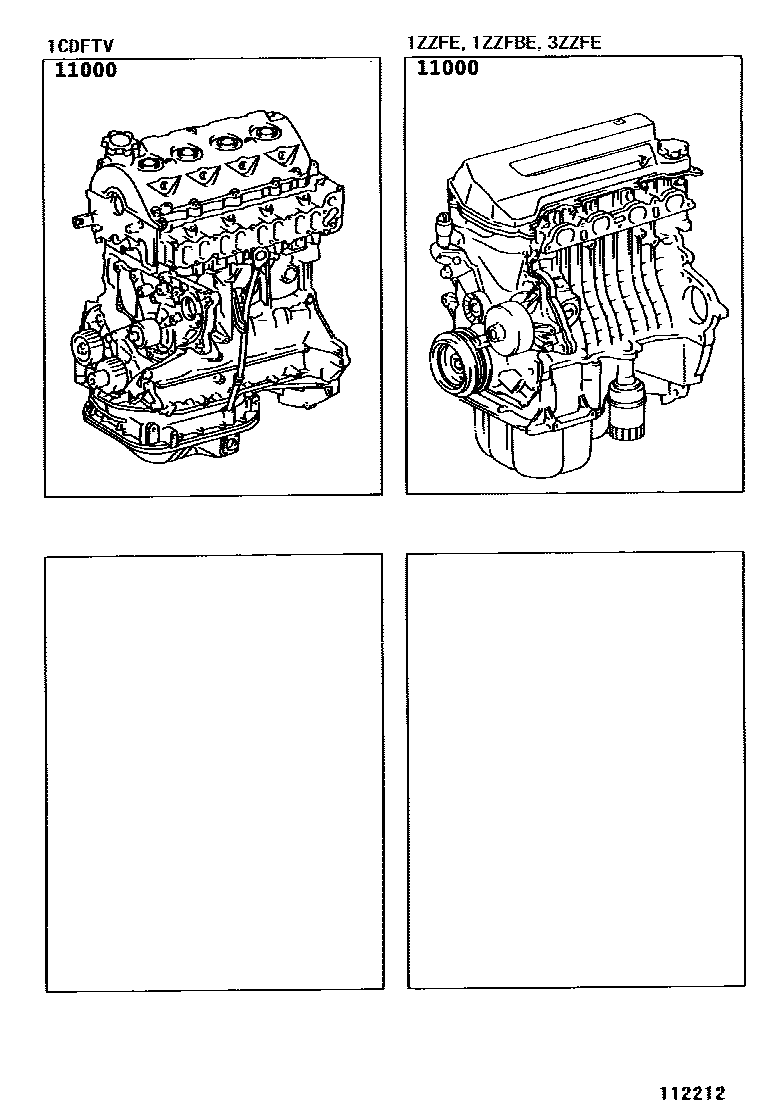 1CDFTV

11000

1ZZFE, 1ZZFBE, 3ZZFE

11000

112212