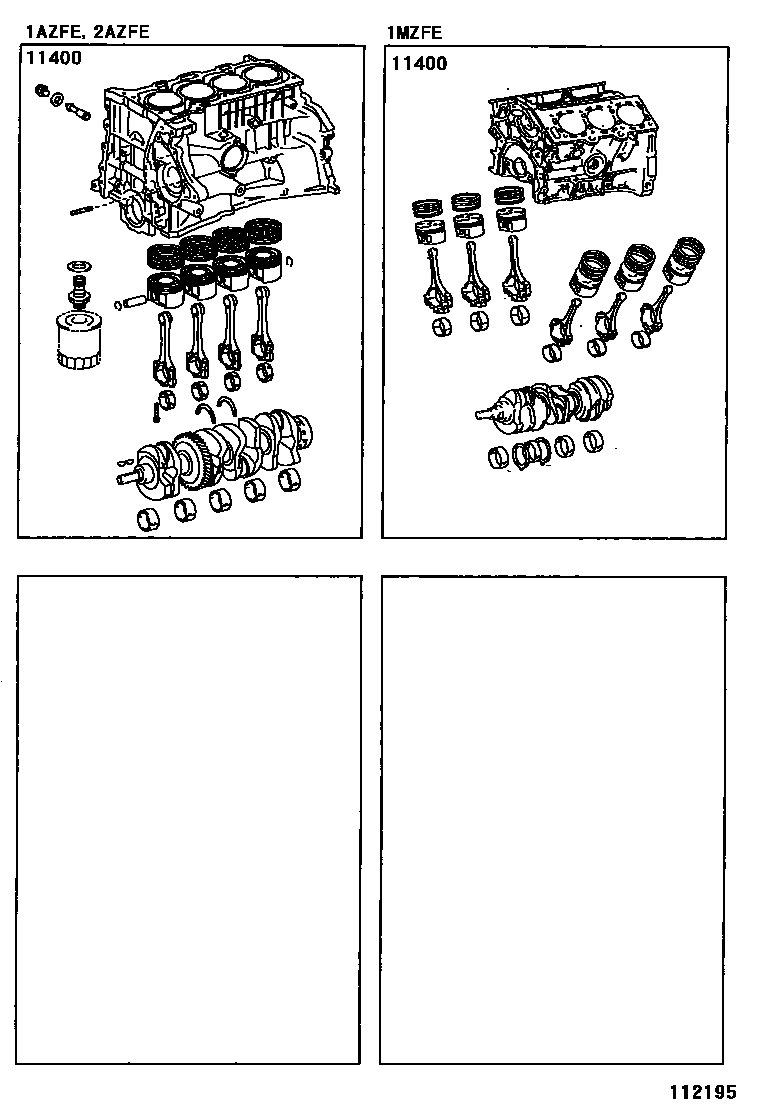 1AZFE, 2AZFE

11400

1MZFE

11400

112195