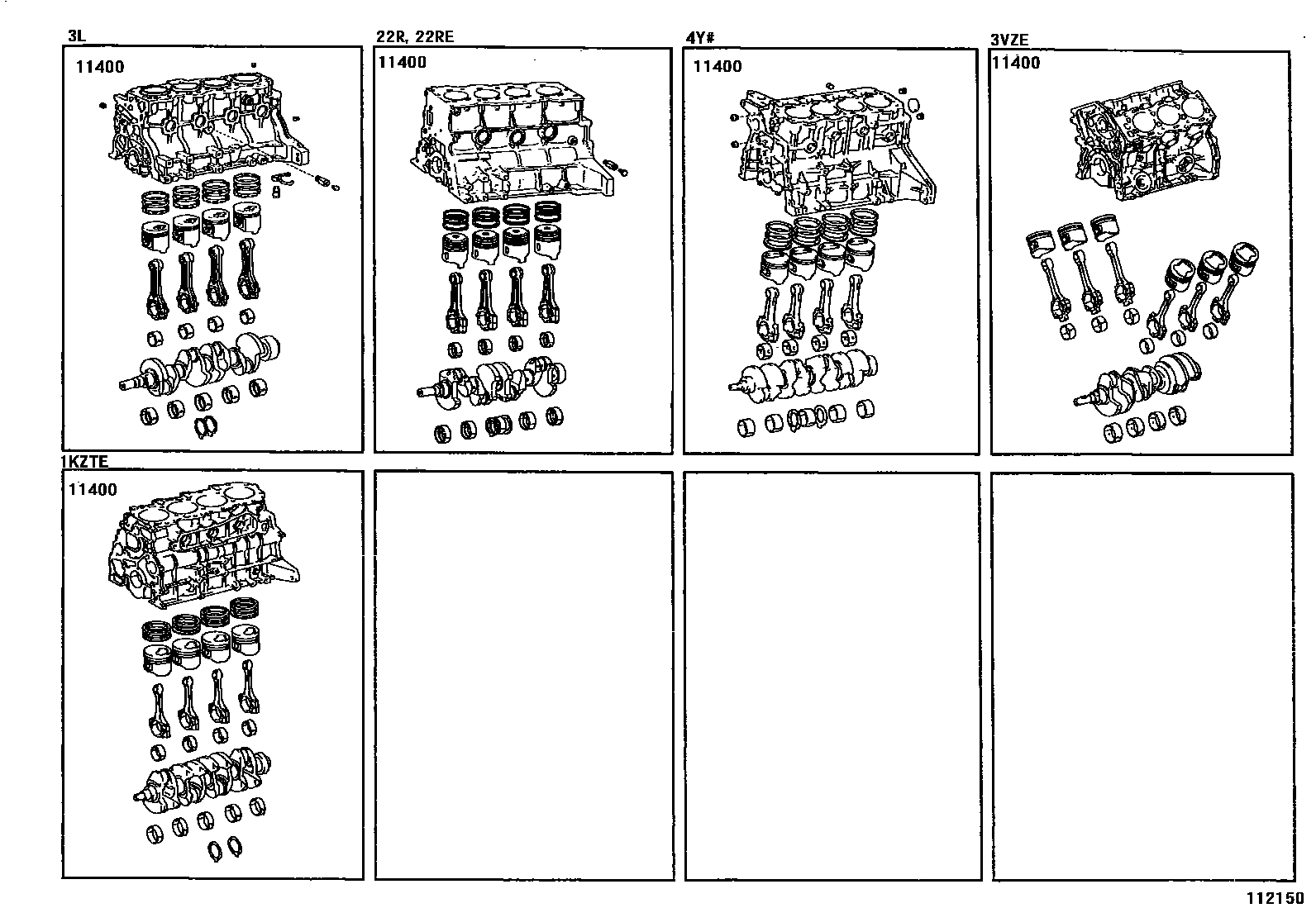 3L

11400

22R, 22RE

11400

4Y#

11400

3VZE

11400

1KZTE

11400

112150