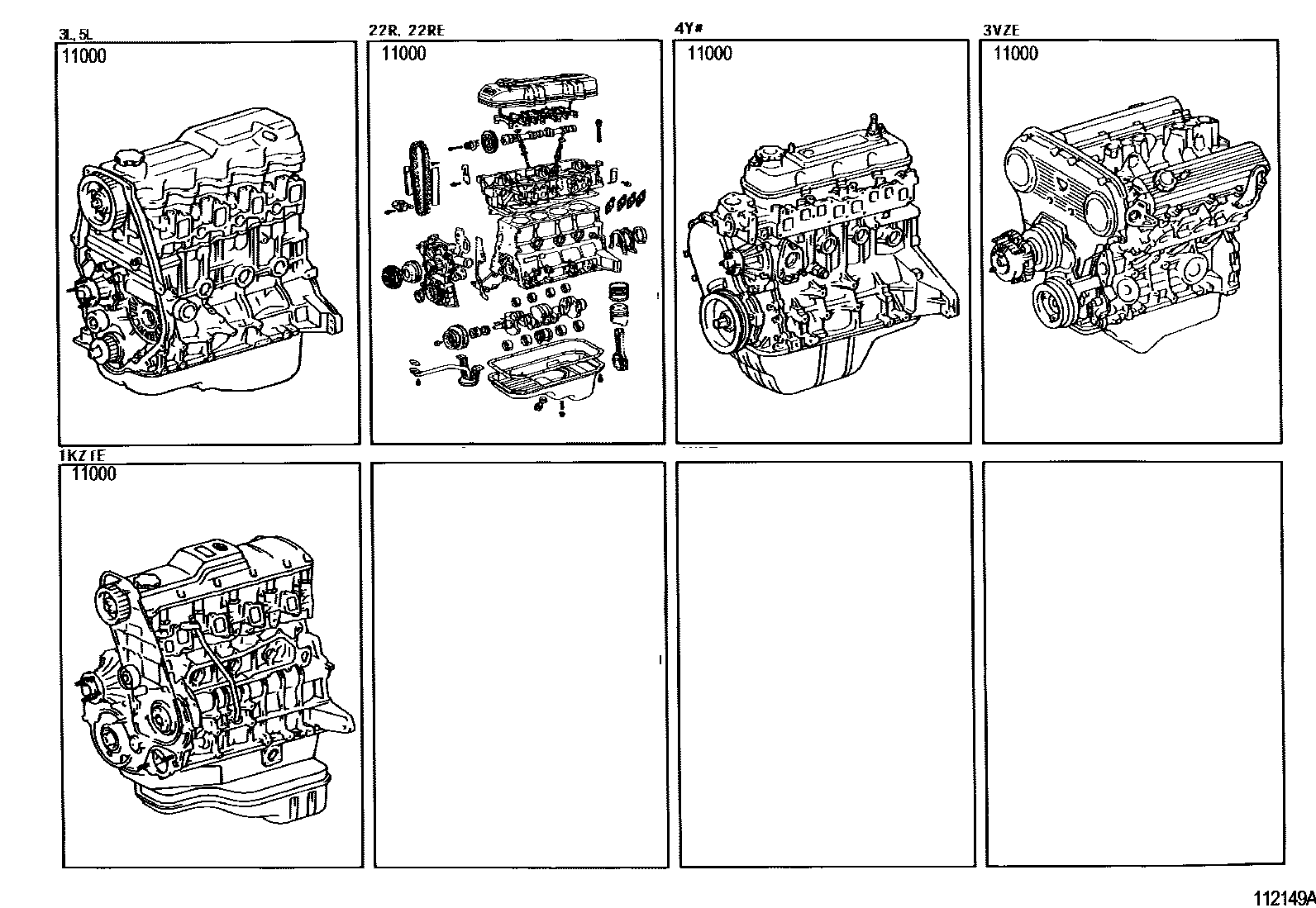 3L, 5L
11000

22R, 22RE
11000

4Y#
11000

3VZE
11000

1KZTE
11000

112149A