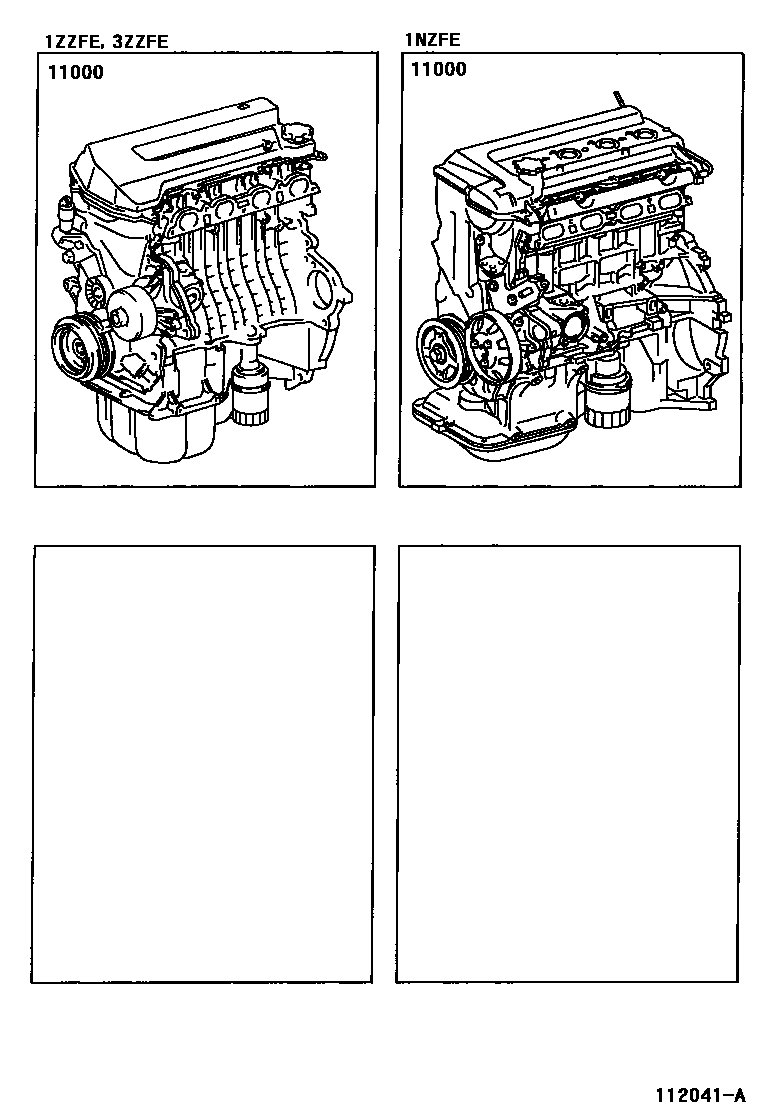 1ZZFE, 3ZZFE

11000

1NZFE

11000

112041-A