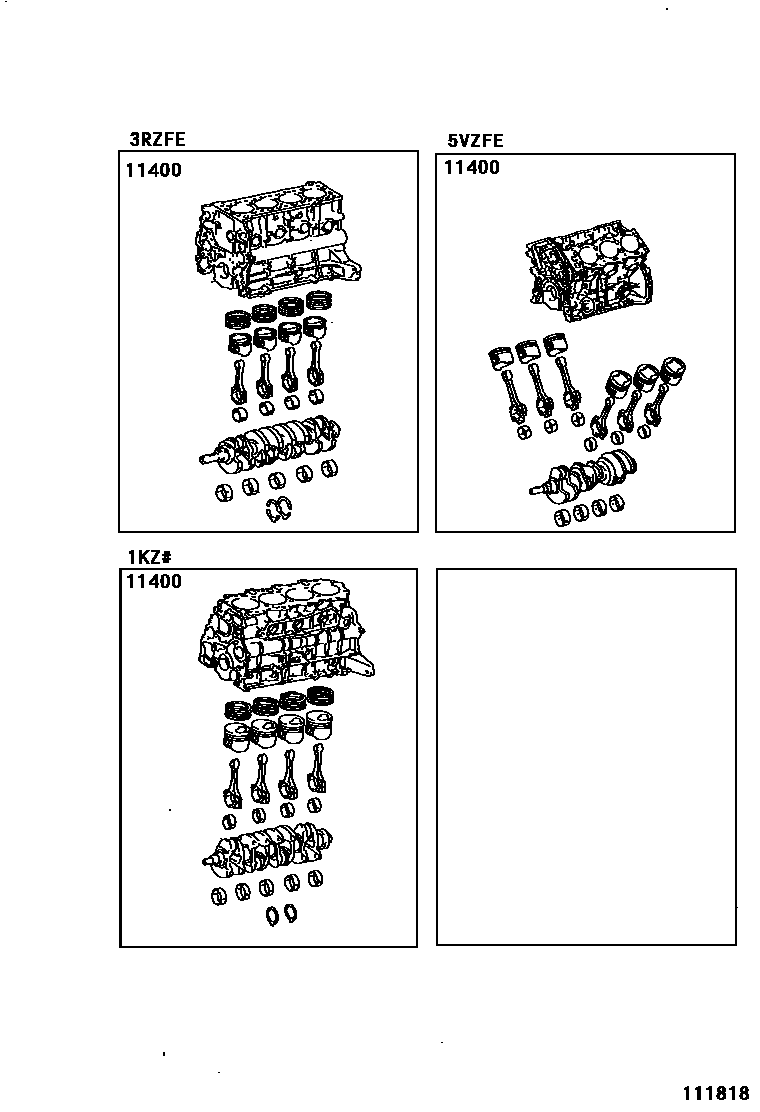 3RZFE
11400

5VZFE
11400

1KZ#
11400

111818