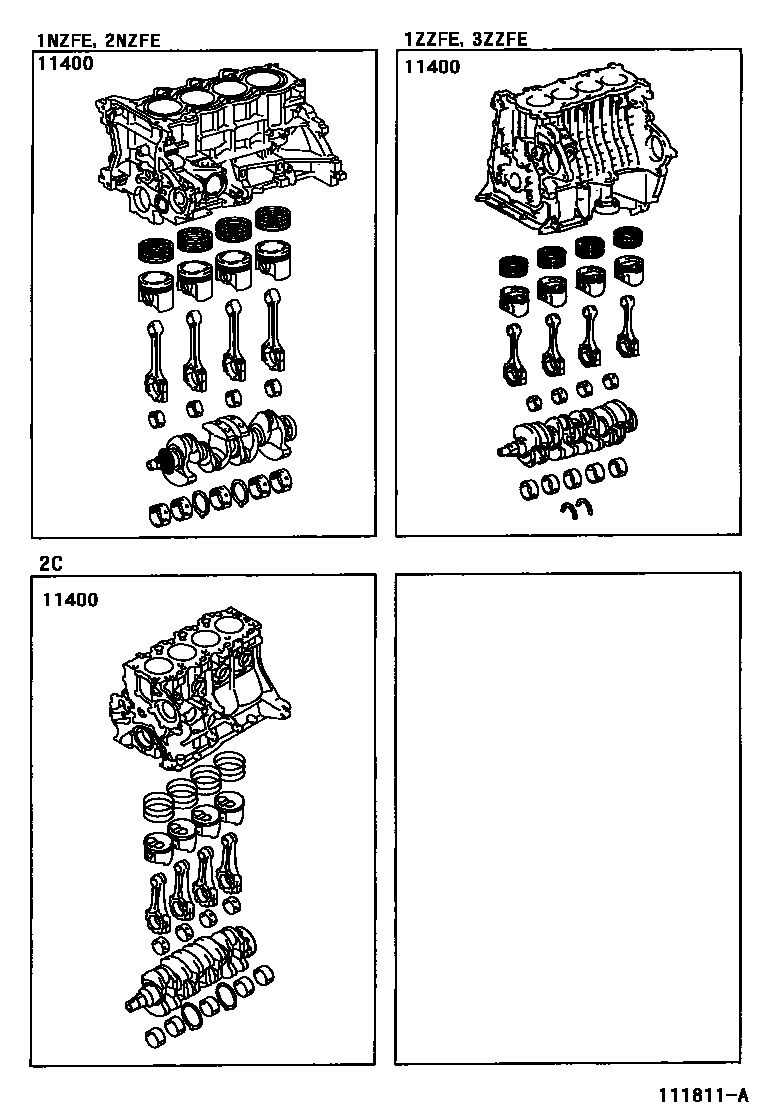 1NZFE, 2NZFE

11400

1ZZFE, 3ZZFE

11400

2C

11400

111811-A