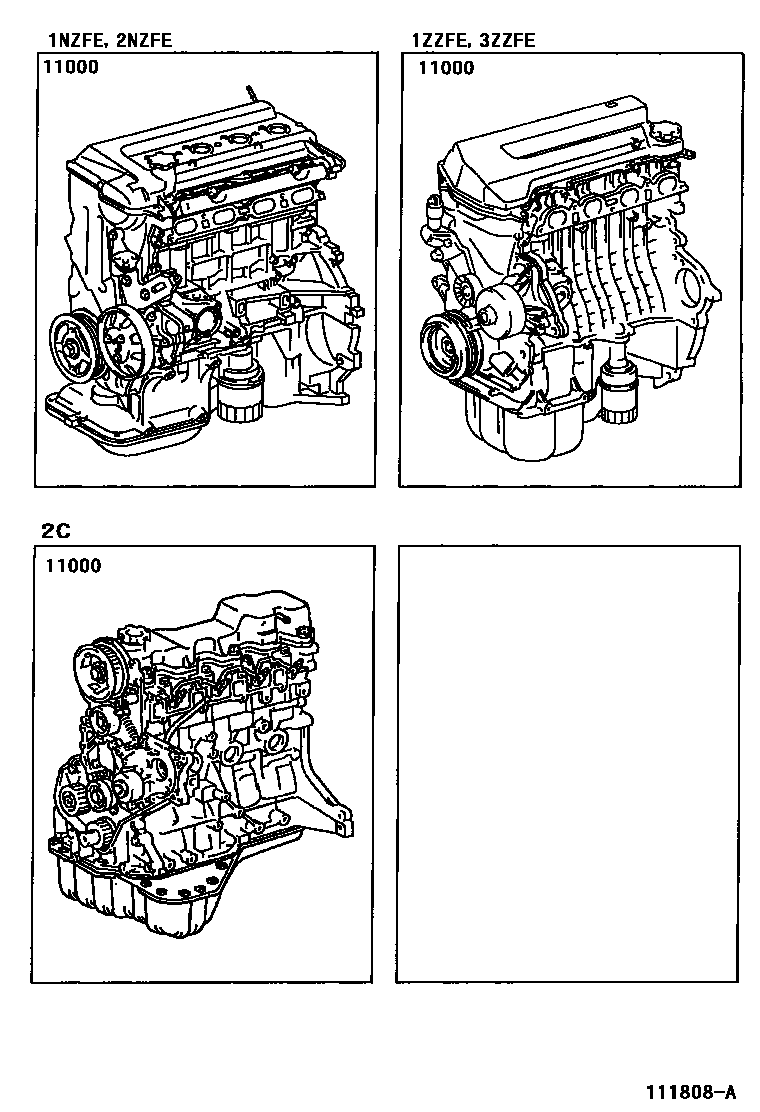 1NZFE, 2NZFE

11000

1ZZFE, 3ZZFE

11000

2C

11000

111808-A