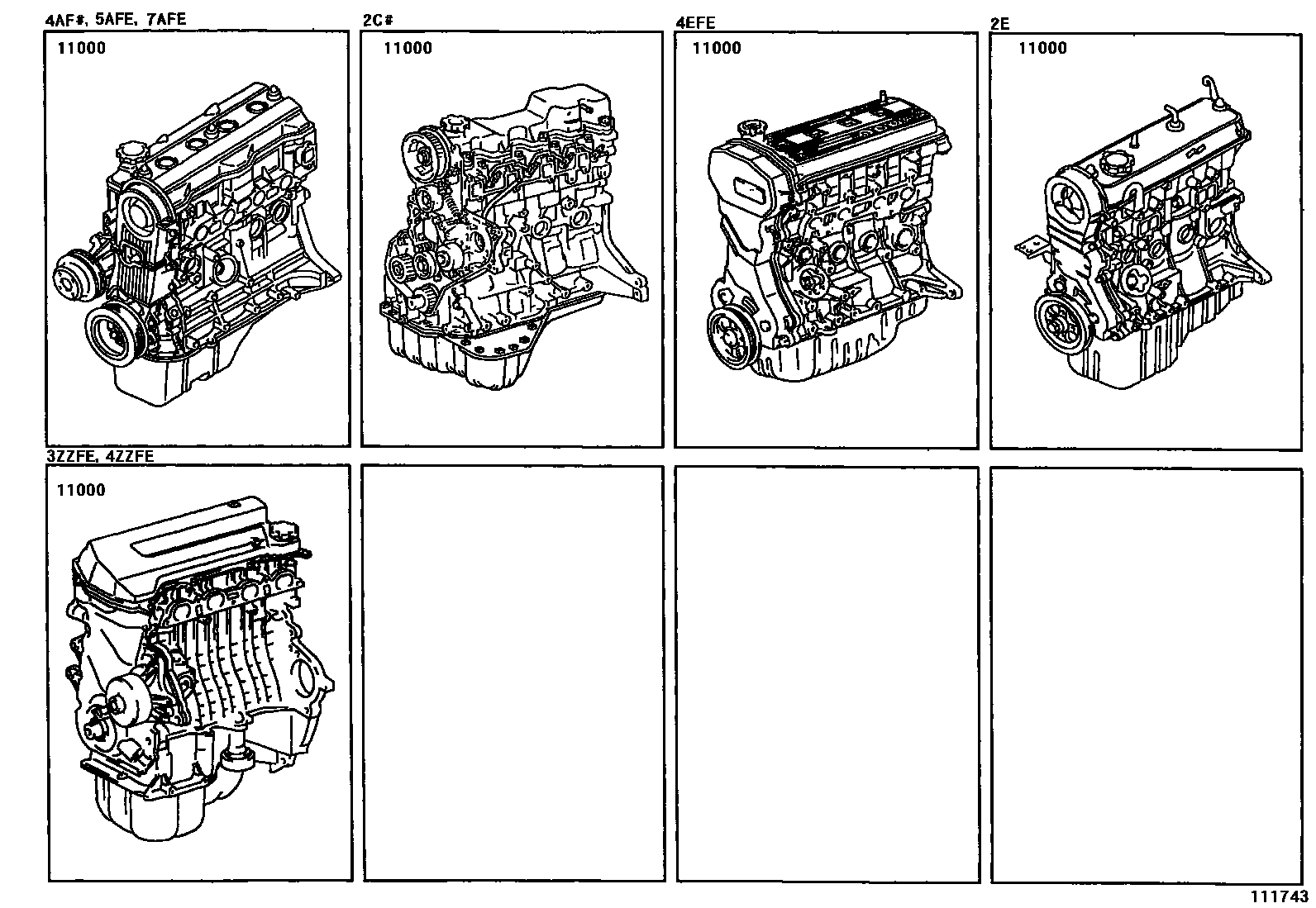 4AF#, 5AFE, 7AFE

11000

2C#

11000

4EFE

11000

2E

11000

3ZZFE, 4ZZFE

11000

111743