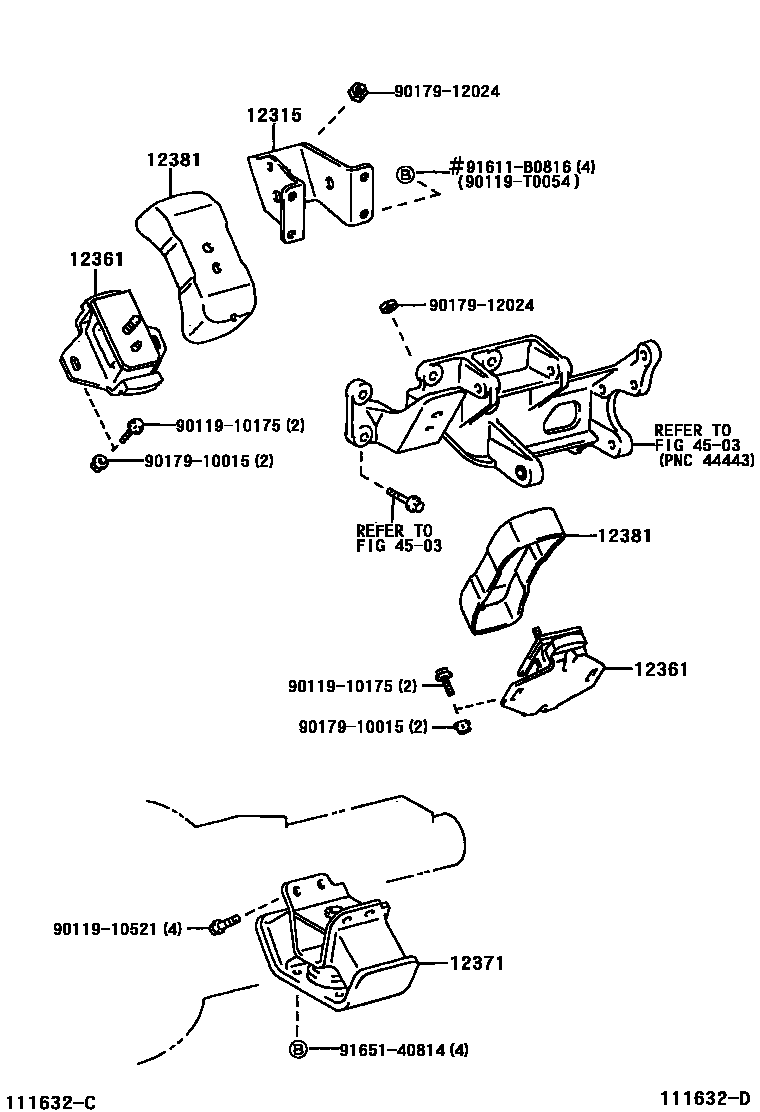 90179-12024

12315

12381

B #91611-B0816 (4)
(90119-T0054)

12361

90179-12024

90119-10175 (2)

90179-10015 (2)

REFER TO
FIG 45-03
(PNC 44443)

REFER TO
FIG 45-03

12381

12361

90119-10175 (2)

90179-10015 (2)

90119-10521 (4)

12371

B 91651-40814 (4)

111632-C

111632-D