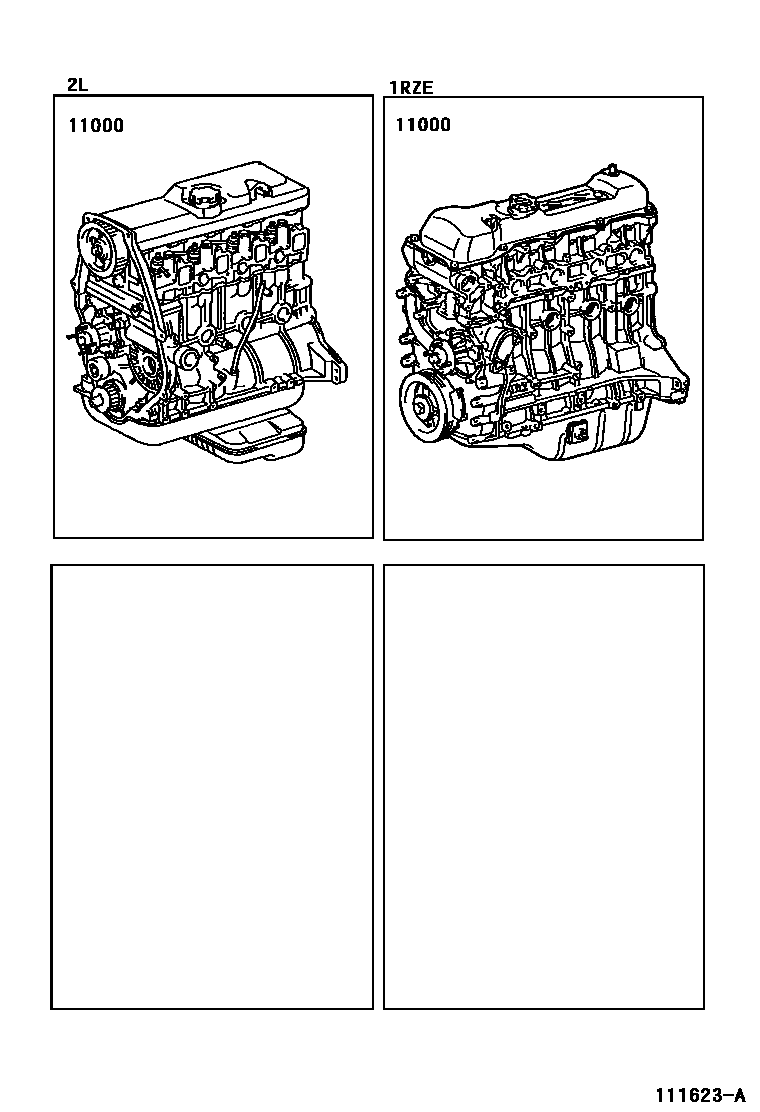 2L

11000

1RZE

11000

111623-A