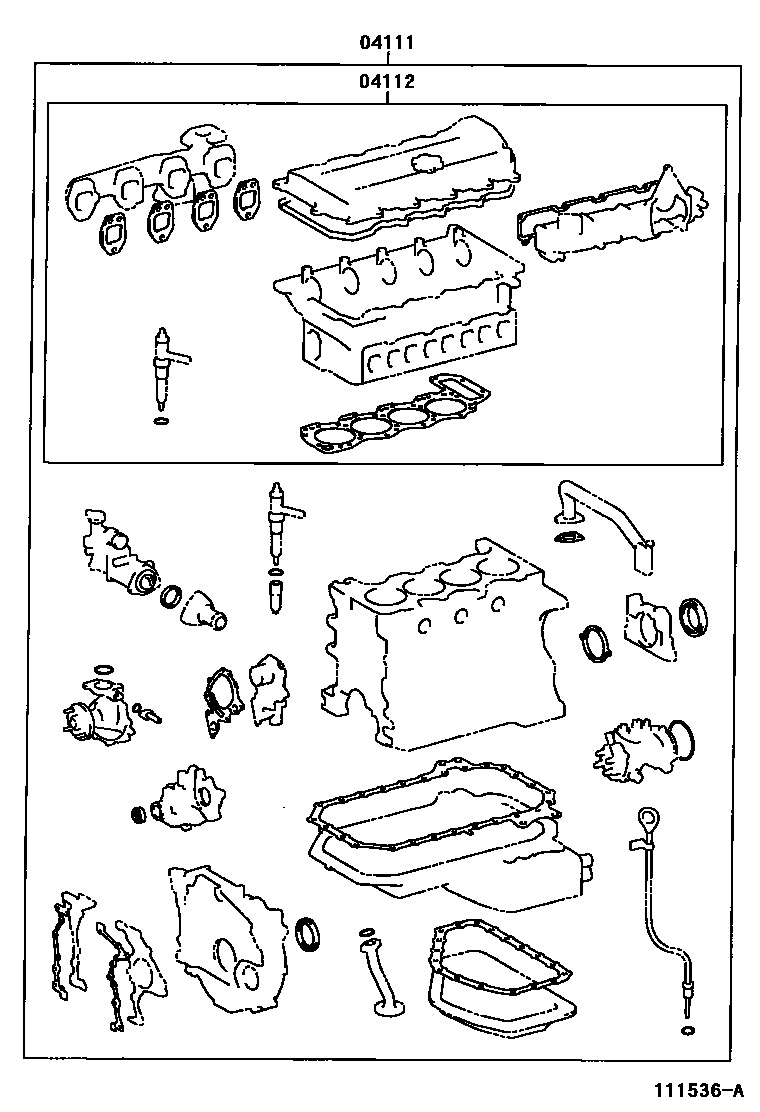 04111
04112

111536-A