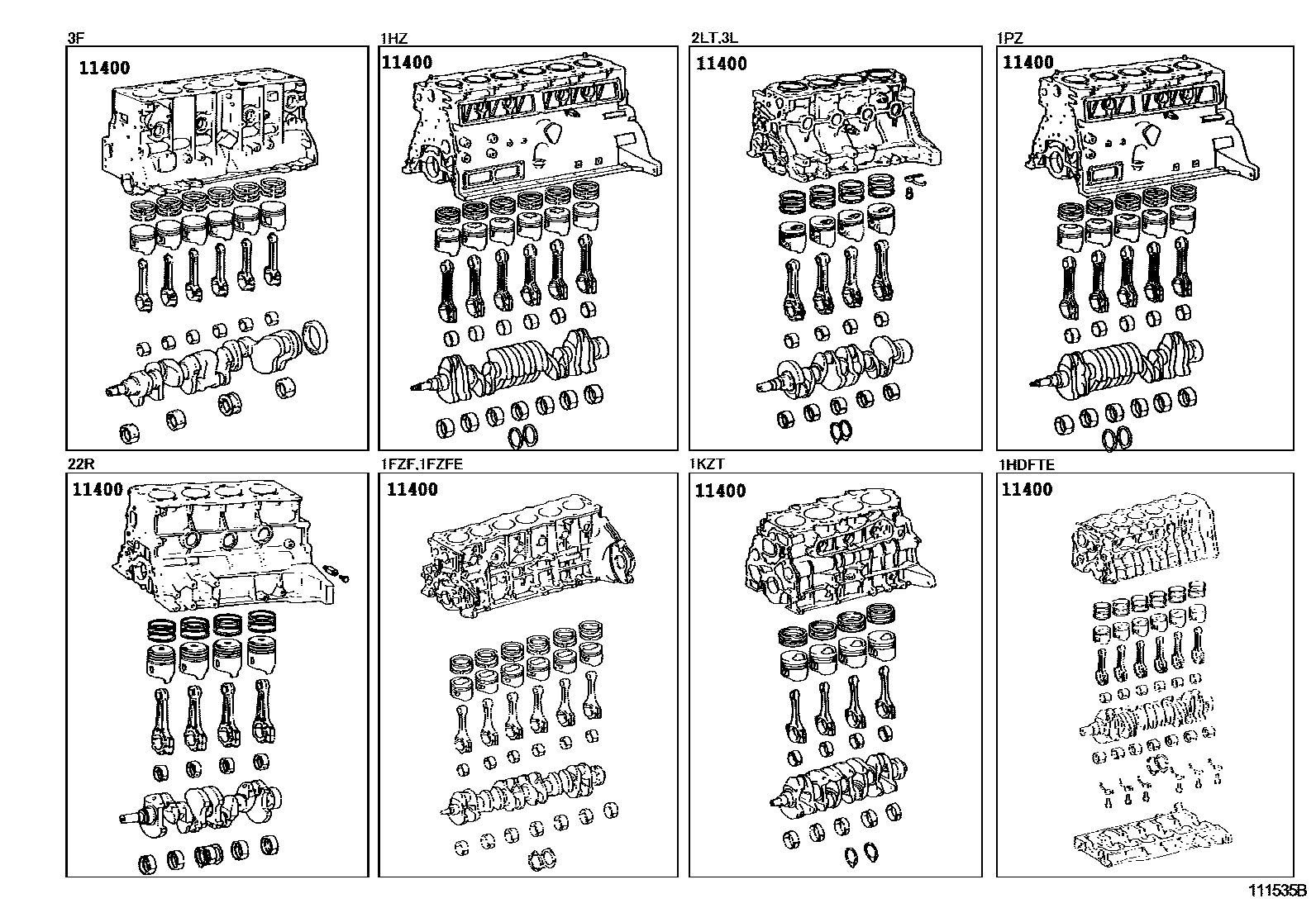 3F
11400

1HZ
11400

2LT,3L
11400

1PZ
11400

22R
11400

1FZF,1FZFE
11400

1KZT
11400

1HDFTE
11400

111535B