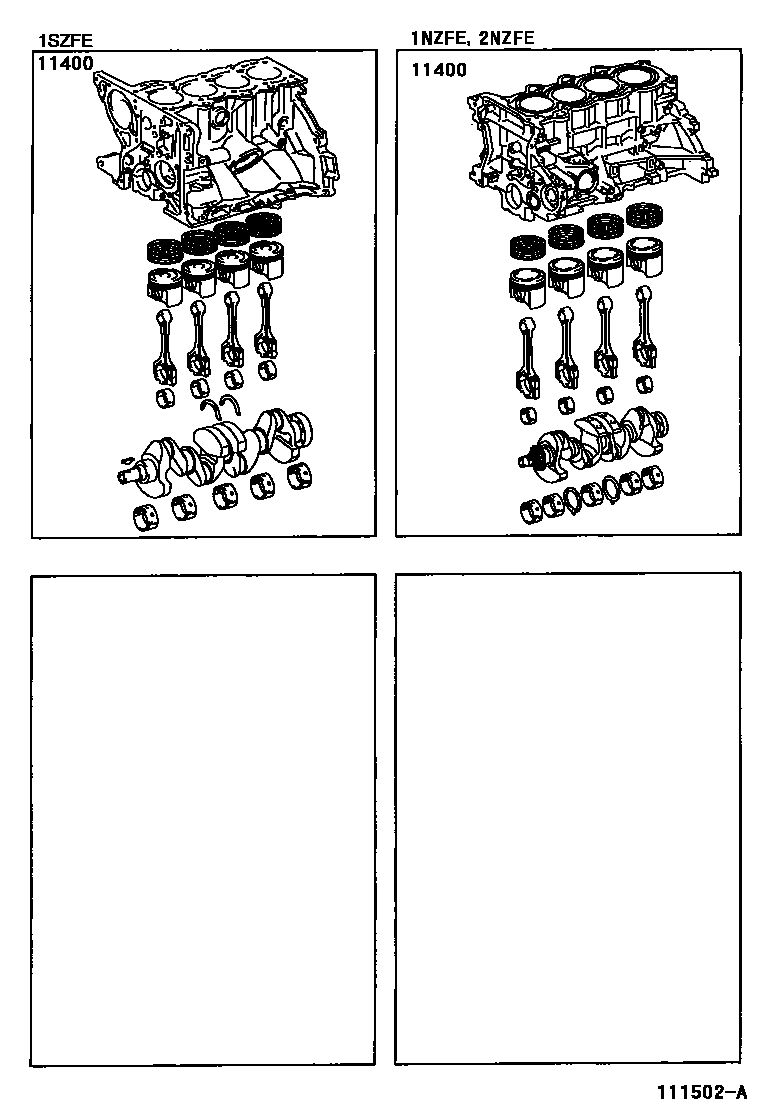 1SZFE
11400

1NZFE, 2NZFE
11400

111502-A