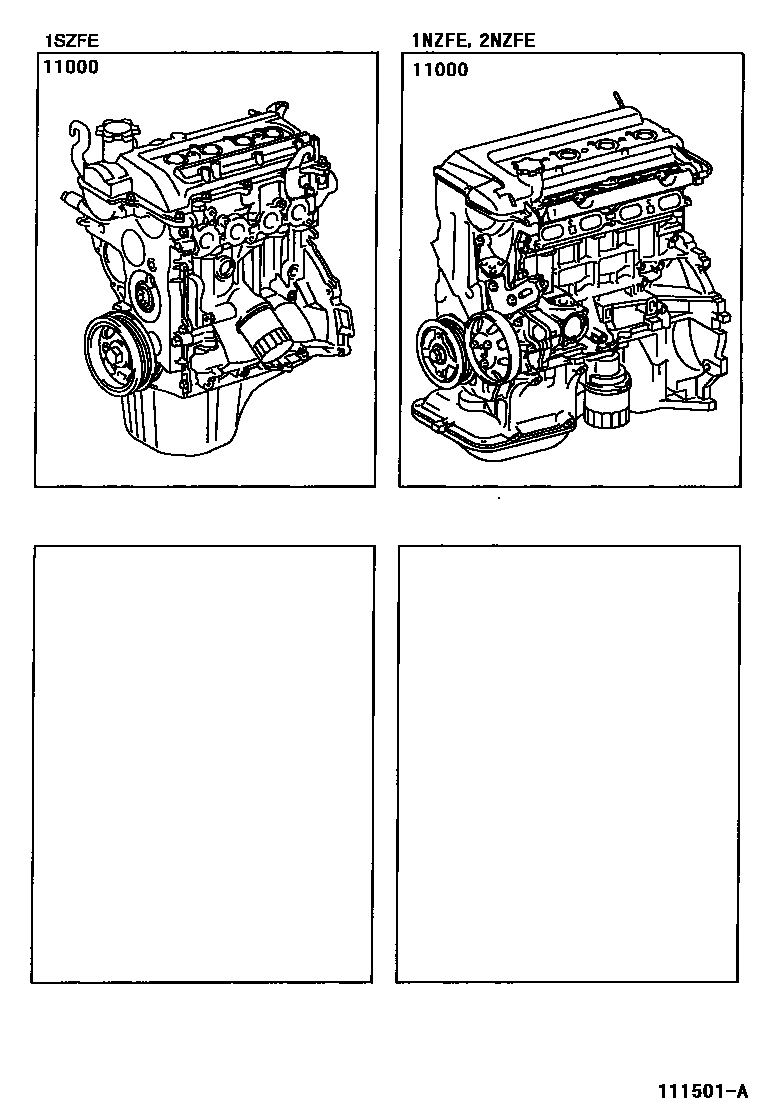 1SZFE
11000

1NZFE, 2NZFE
11000

111501-A