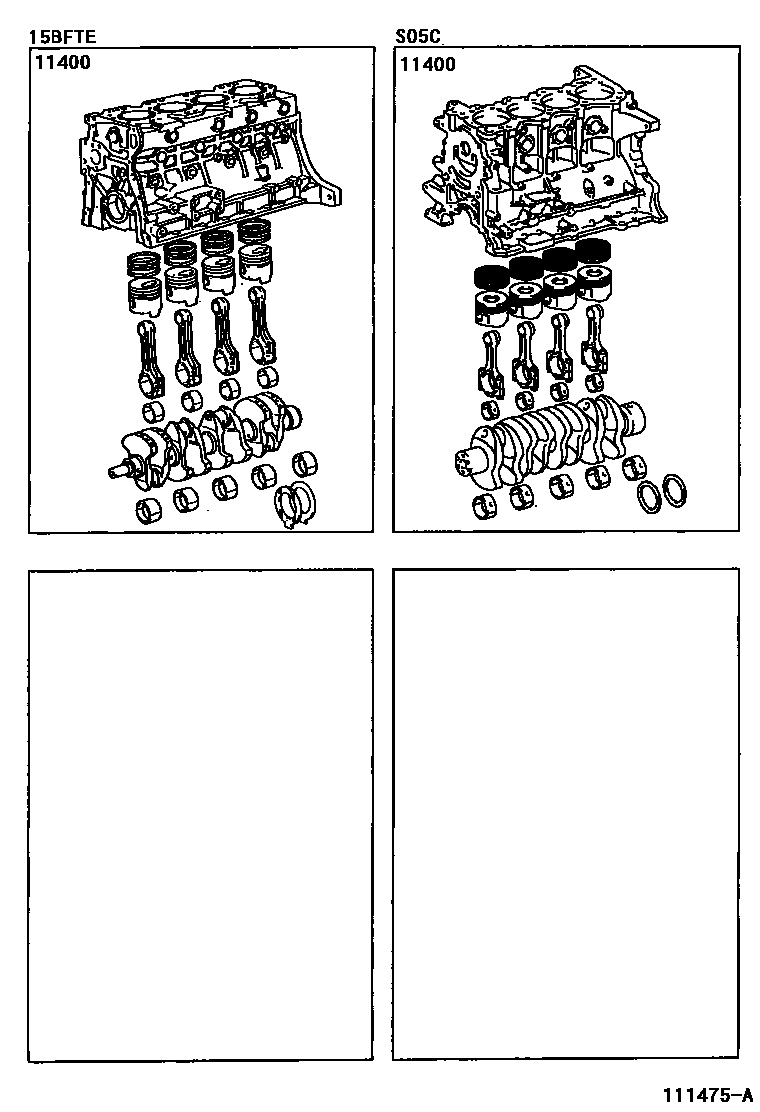 15BFTE

11400

S05C

11400

111475-A