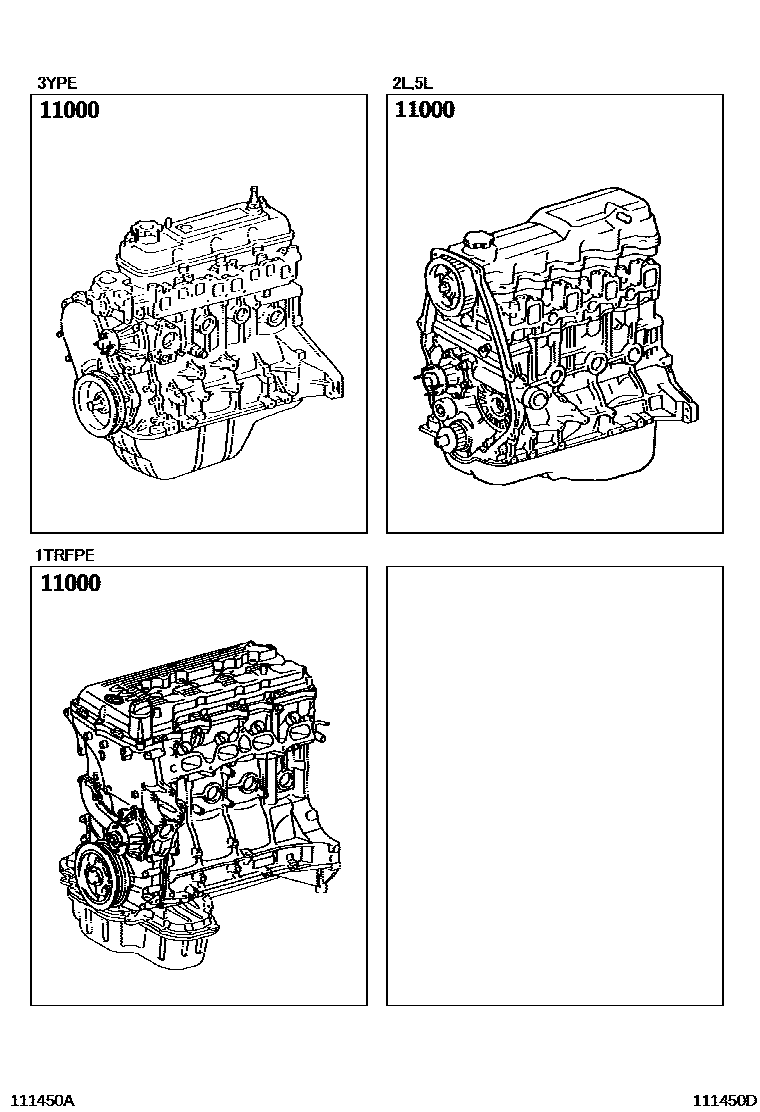 3YPE

11000

2L,5L

11000

1TRFPE

11000

111450A

111450D