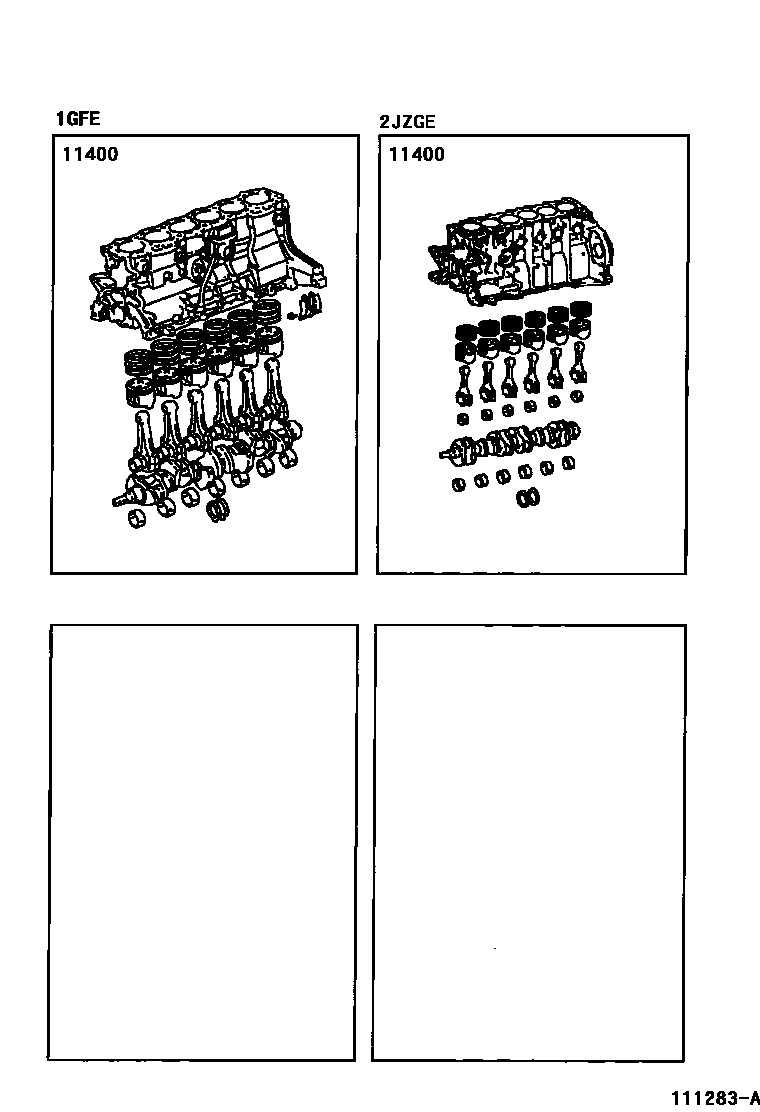 1GFE

11400

2JZGE

11400

111283-A