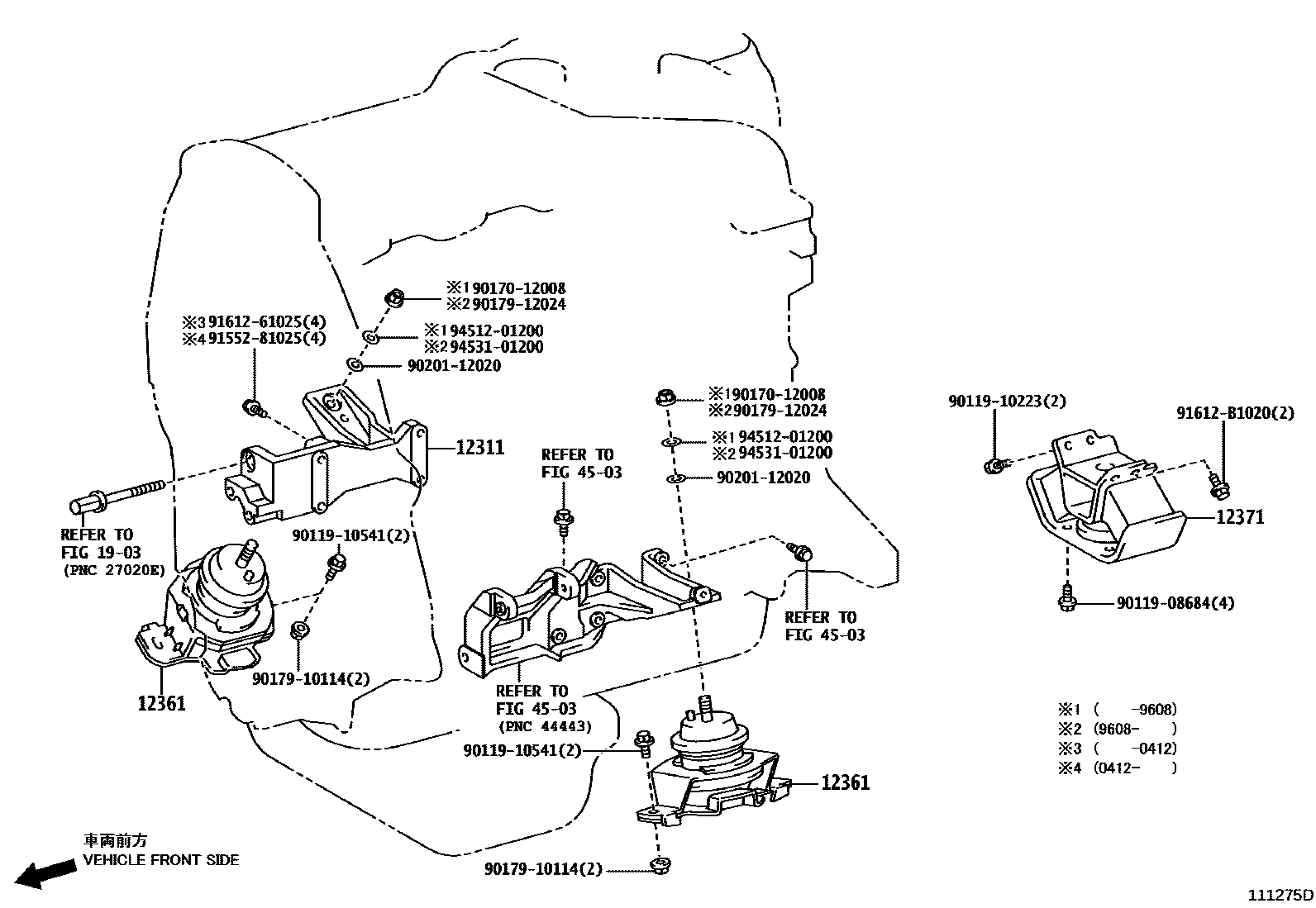 ※1 90170-12008
※2 90179-12024
※3 91612-61025(4)
※4 91552-81025(4)
※1 94512-01200
※2 94531-01200
90201-12020
12311
REFER TO
FIG 19-03
(PNC 27020E)
90119-10541(2)
90179-10114(2)
12361
※1 90170-12008
※2 90179-12024
※1 94512-01200
※2 94531-01200
90201-12020
REFER TO
FIG 45-03
REFER TO
FIG 45-03
REFER TO
FIG 45-03
(PNC 44443)
90119-10541(2)
12361
90179-10114(2)
90119-10223(2)
91612-B1020(2)
12371
90119-08684(4)
※1 ( -9608)
※2 (9608- )
※3 ( -0412)
※4 (0412- )
車両前方
VEHICLE FRONT SIDE
111275D