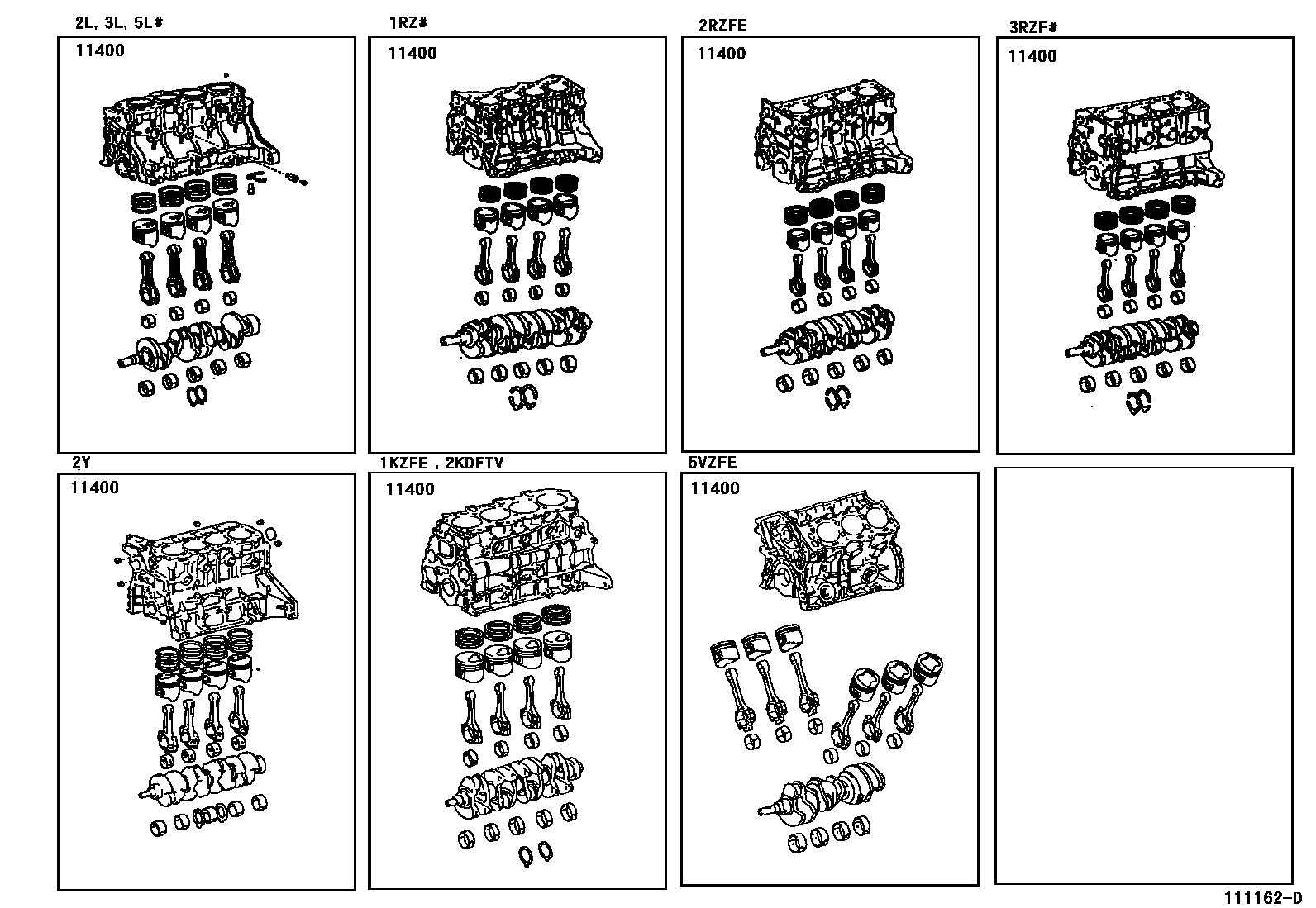 2L, 3L, 5L#

11400

1RZ#

11400

2RZFE

11400

3RZF#

11400

2Y

11400

1KZFE , 2KDFTV

11400

5VZFE

11400

111162-D