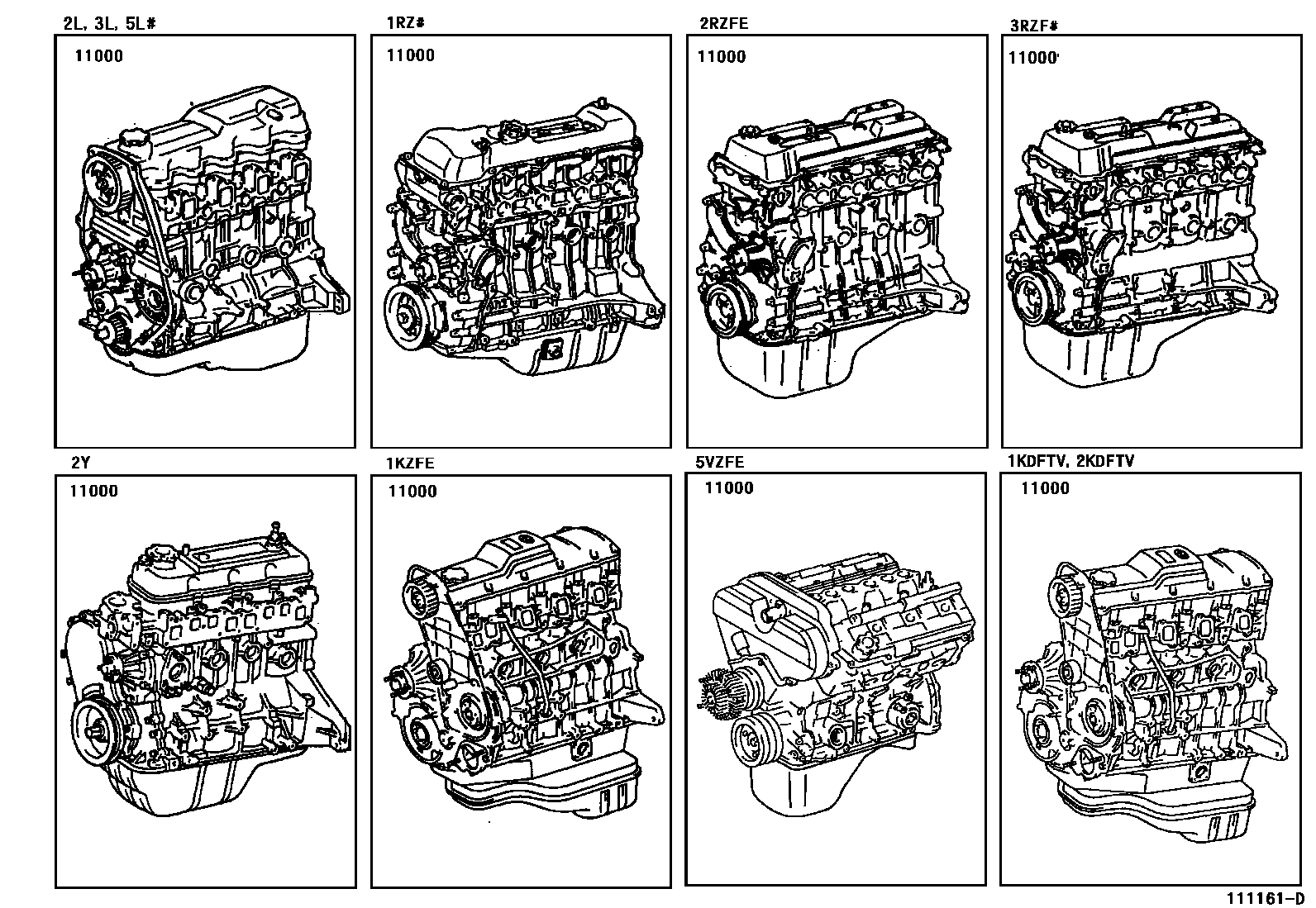 2L, 3L, 5L#

11000

1RZ#

11000

2RZFE

11000

3RZF#

11000

2Y

11000

1KZFE

11000

5VZFE

11000

1KDFTV, 2KDFTV

11000

111161-D