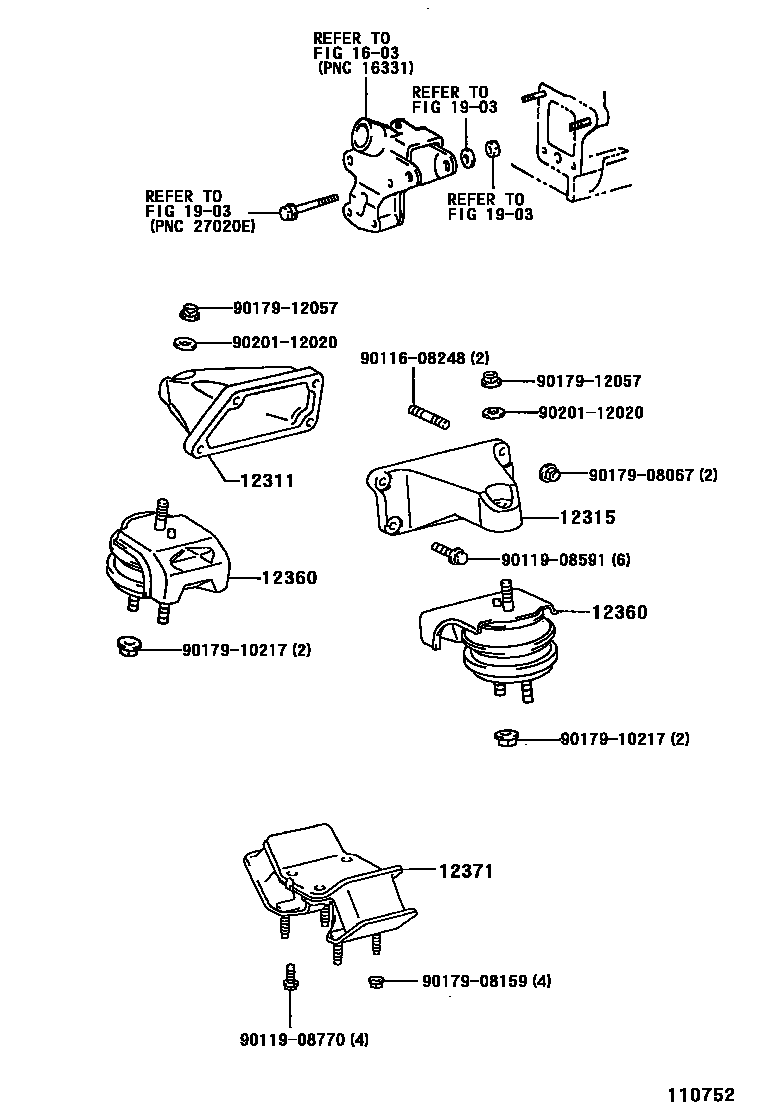 REFER TO
FIG 16-03
(PNC 16331)

REFER TO
FIG 19-03

REFER TO
FIG 19-03
(PNC 27020E)

REFER TO
FIG 19-03

90179-12057

90201-12020

90116-08248 (2)

90179-12057

90201-12020

12311

90179-08067 (2)

12315

90119-08591 (6)

12360

12360

90179-10217 (2)

90179-10217 (2)

12371

90179-08159 (4)

90119-08770 (4)

110752