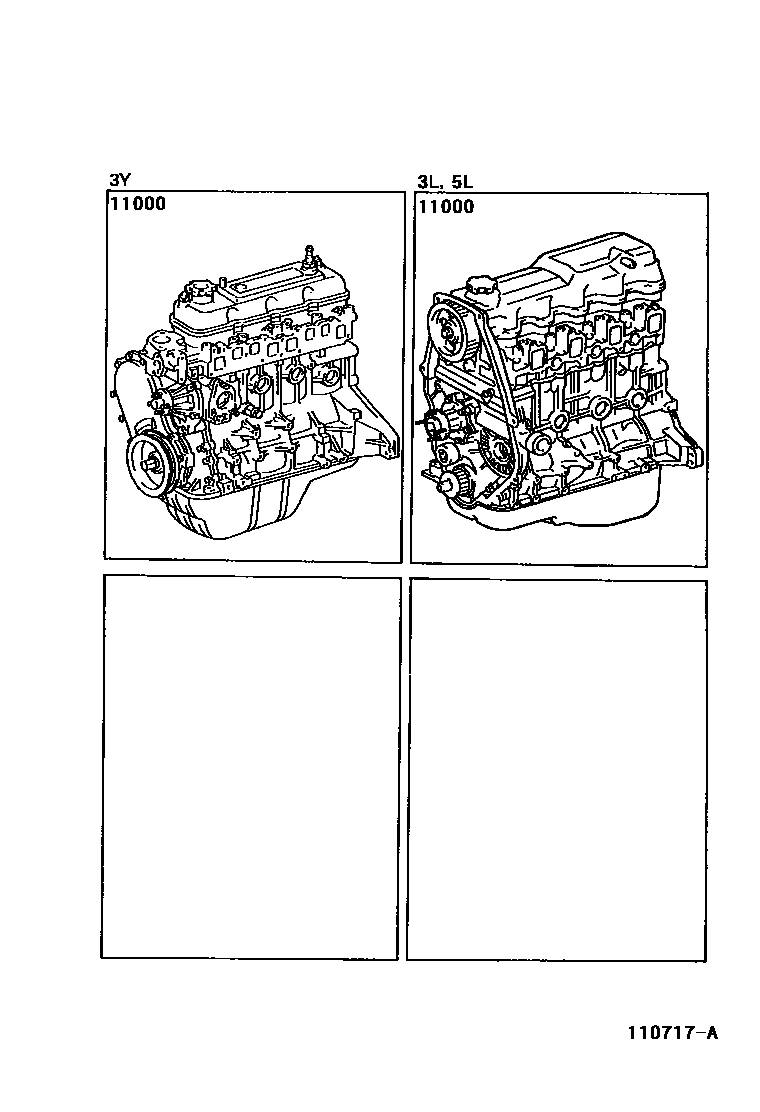 3Y
11000

3L, 5L
11000

110717-A