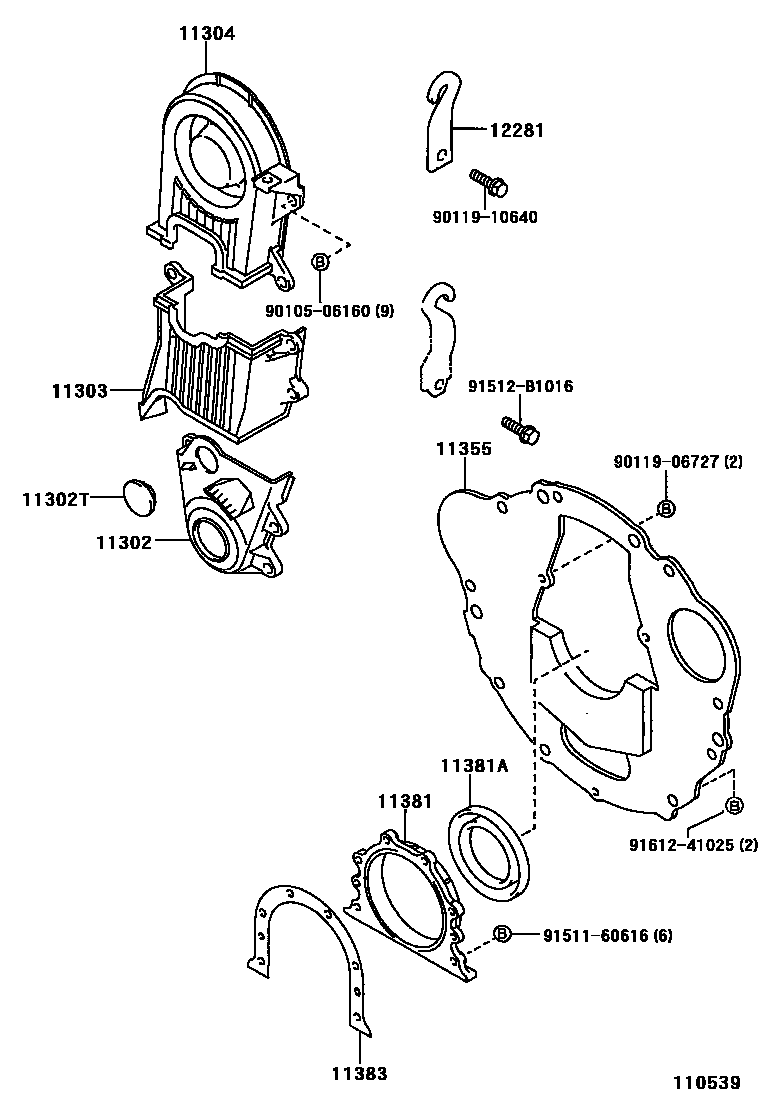 11304
12281
90119-10640
B
90105-06160 (9)
11303
91512-B1016
11355
90119-06727 (2)
B
11302T
11302
11381A
11381
B
91612-41025 (2)
B
91511-60616 (6)
11383
110539