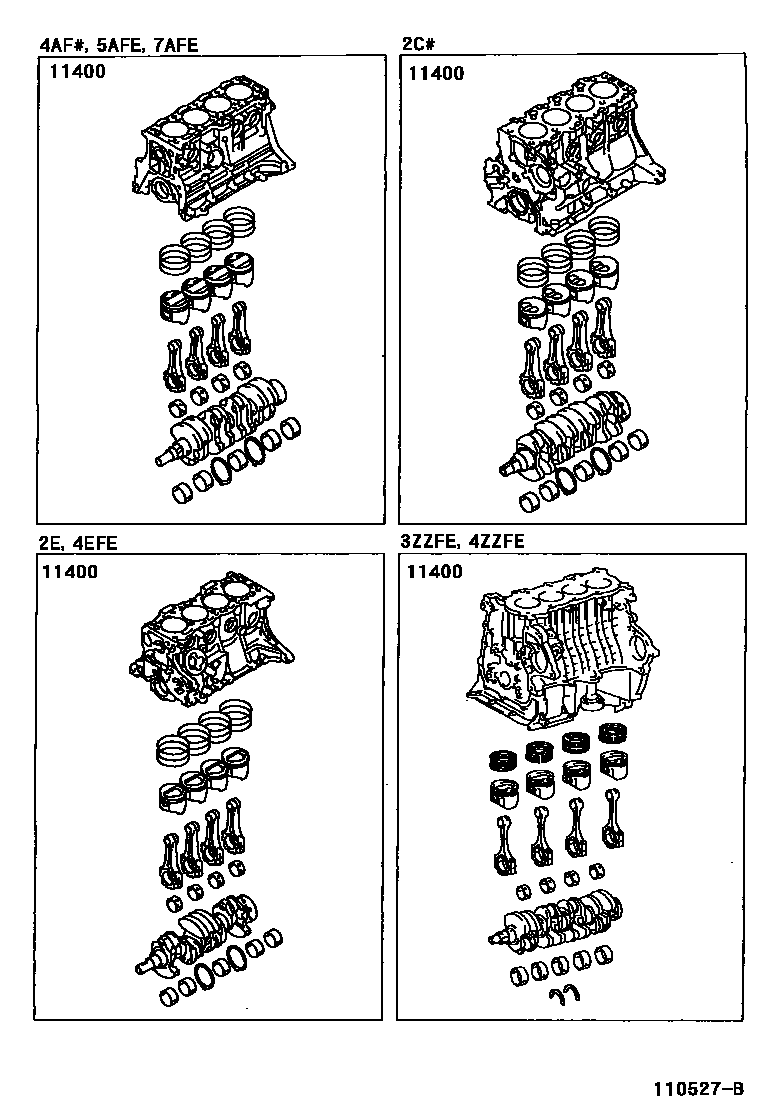 4AF#, 5AFE, 7AFE

11400

2C#

11400

2E, 4EFE

11400

3ZZFE, 4ZZFE

11400

110527-B