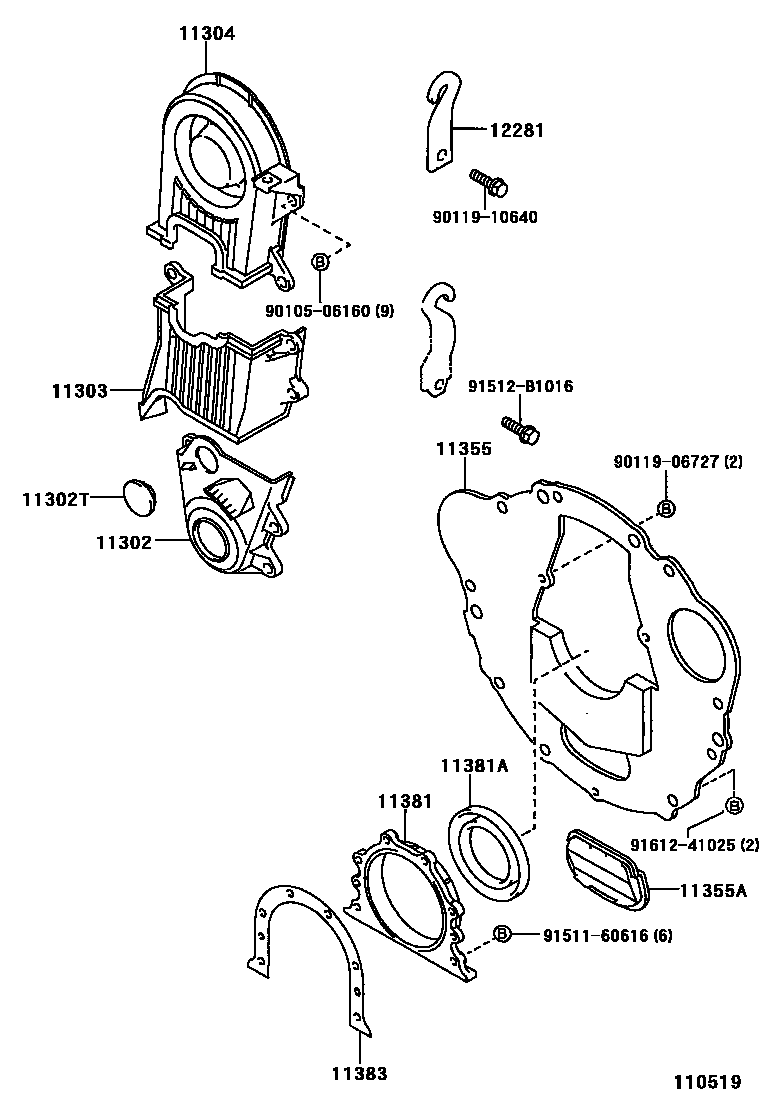 11304

12281

90119-10640

B

90105-06160 (9)

11303

91512-B1016

11355

90119-06727 (2)

B

11302T

11302

11381A

11381

B

91612-41025 (2)

11355A

B

91511-60616 (6)

11383

110519