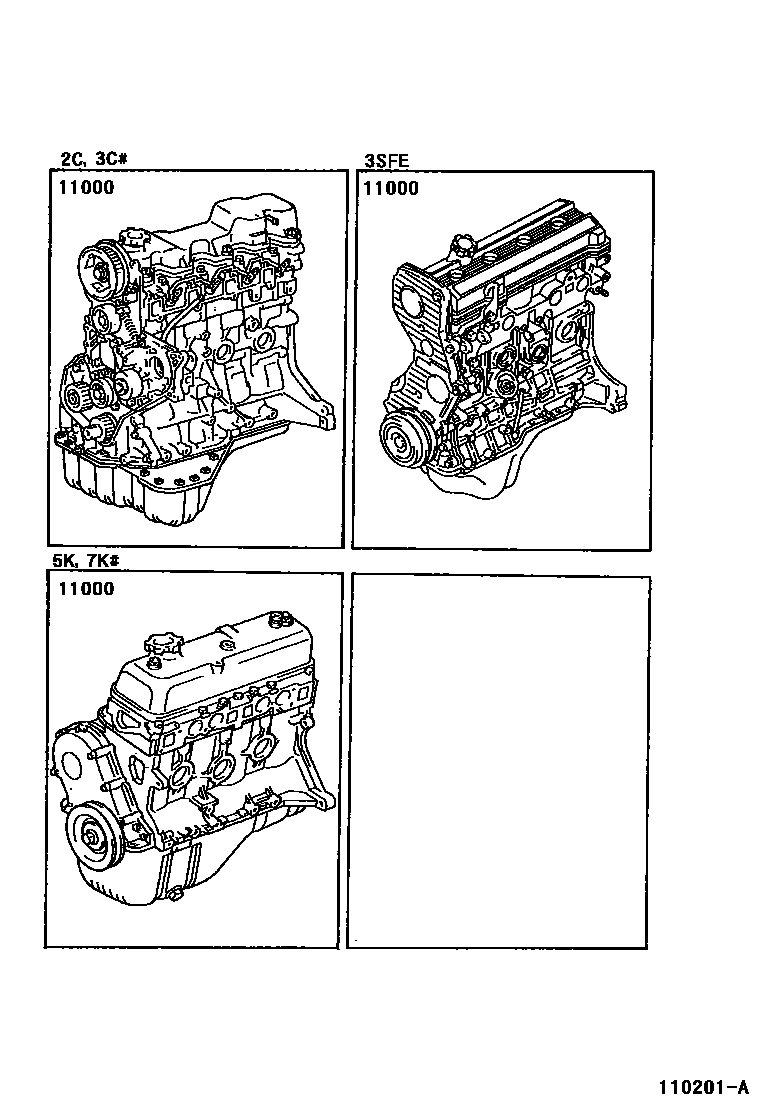 2C, 3C#

11000

3SFE

11000

5K, 7K#

11000

110201-A