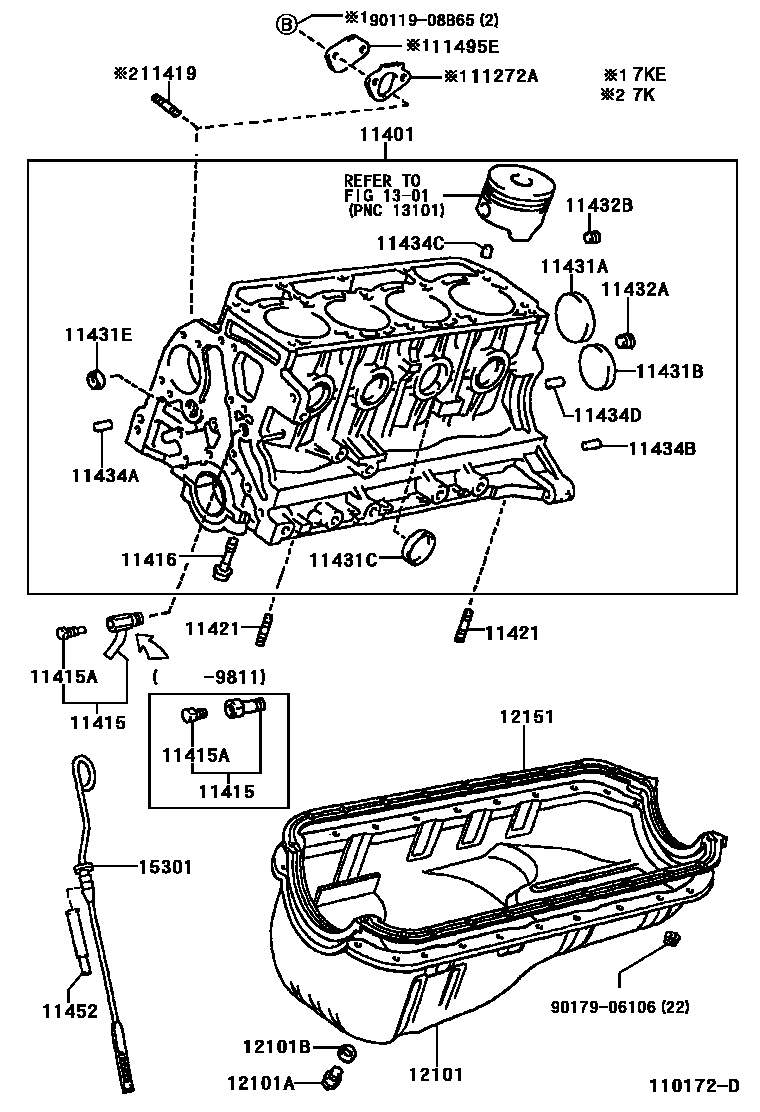 B ※190119-08B65 (2)
※111495E
※111272A
※211419
※1 7KE
※2 7K
11401
REFER TO FIG 13-01 (PNC 13101)
11432B
11434C
11431A
11432A
11431E
11431B
11434D
11434B
11434A
11416
11431C
11421
11421
11415A
11415
( -9811)
11415A
11415
12151
15301
11452
90179-06106 (22)
12101B
12101A
12101
110172-D