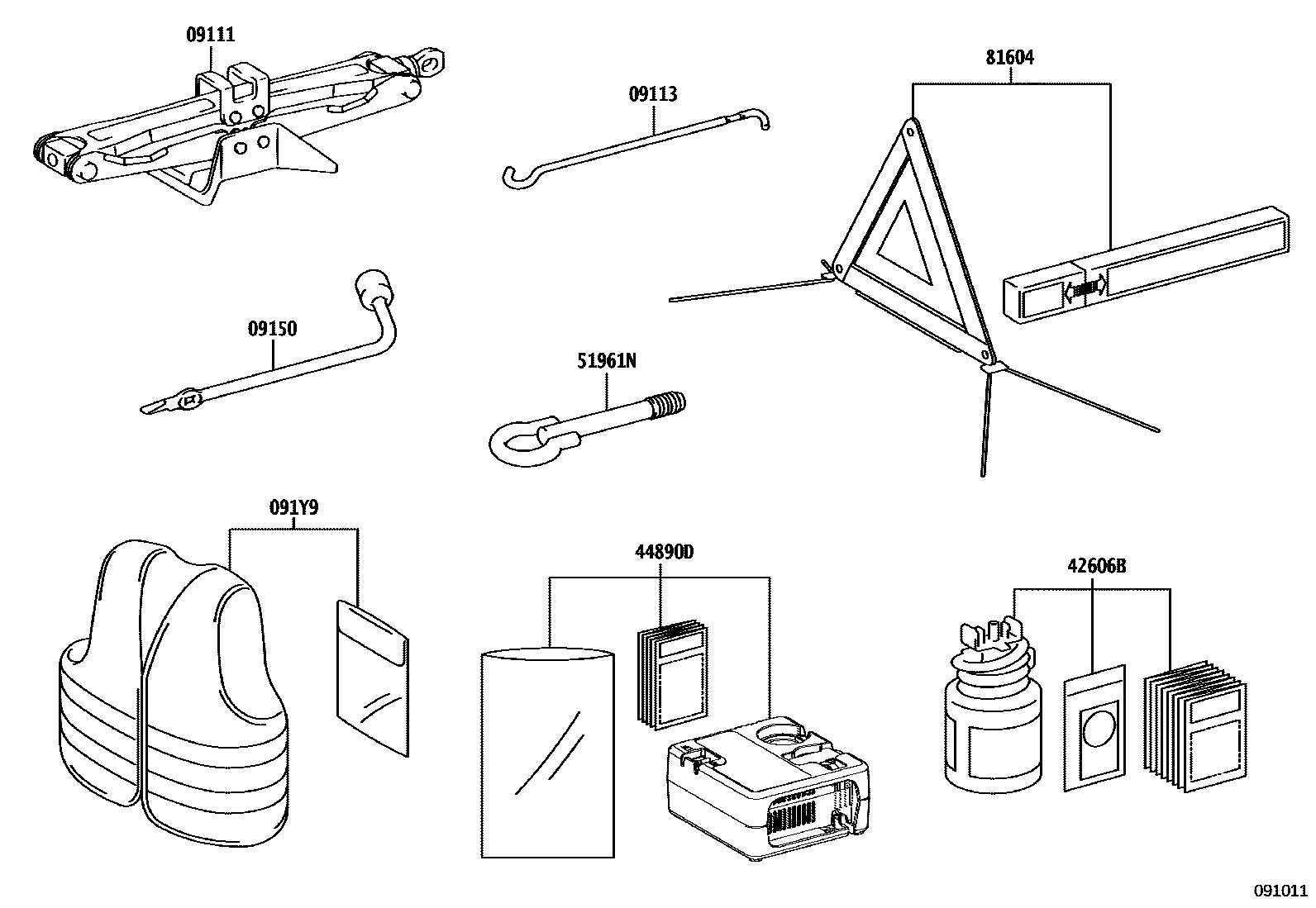 09111

09113

81604

09150

51961N

091Y9

44890D

42606B

091011