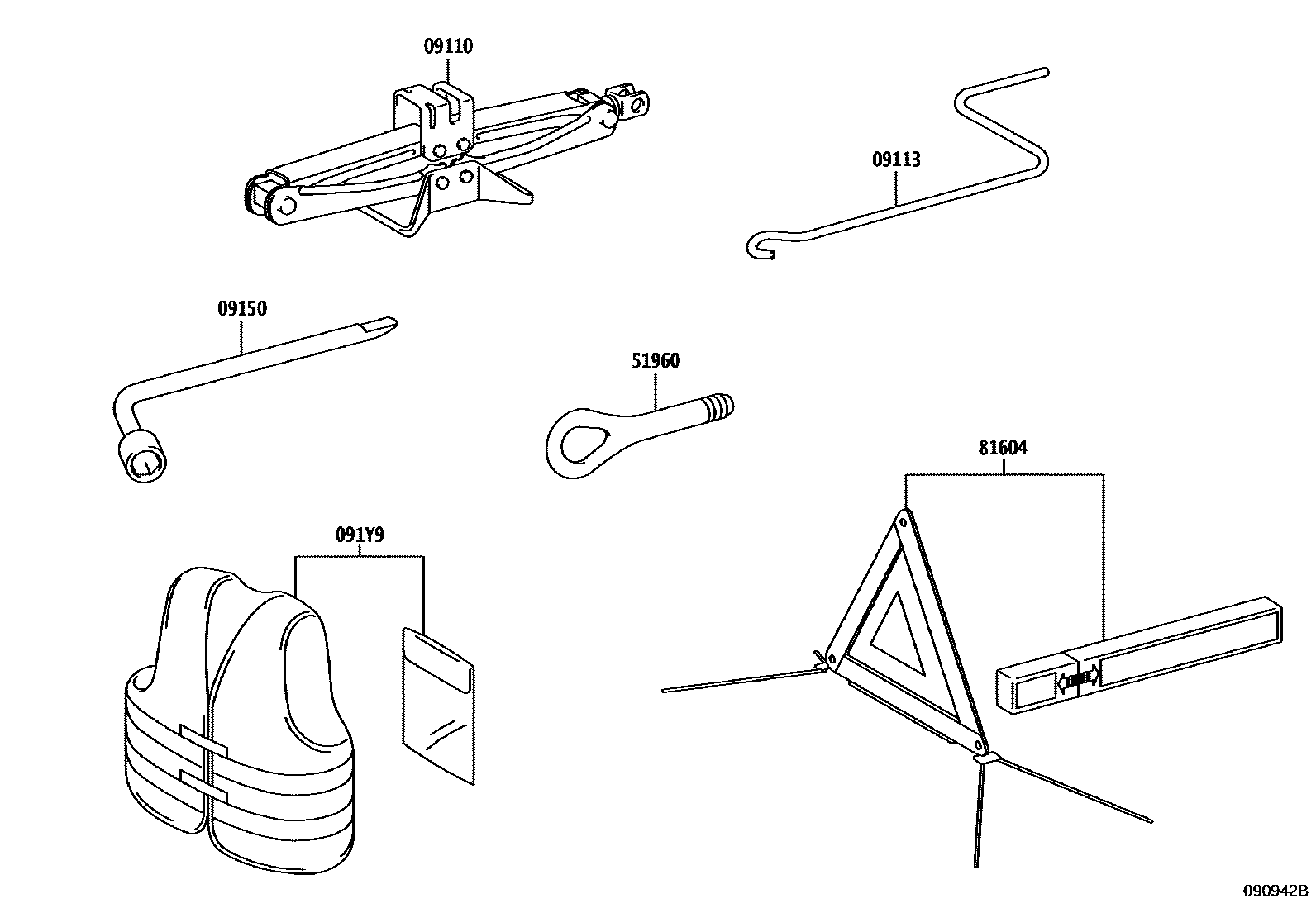 09110

09113

09150

51960

81604

091Y9

090942B