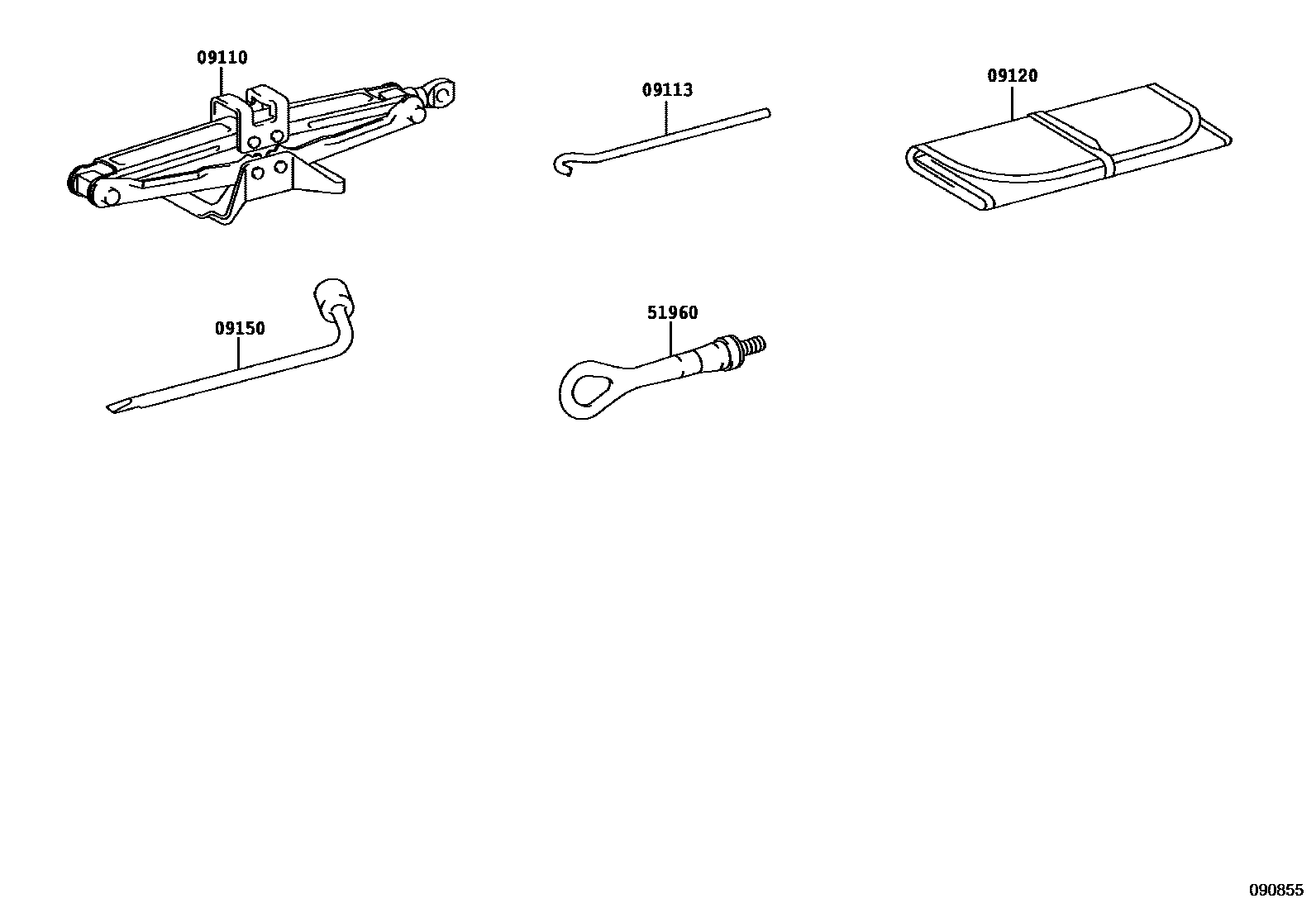 09110

09113

09120

09150

51960

090855