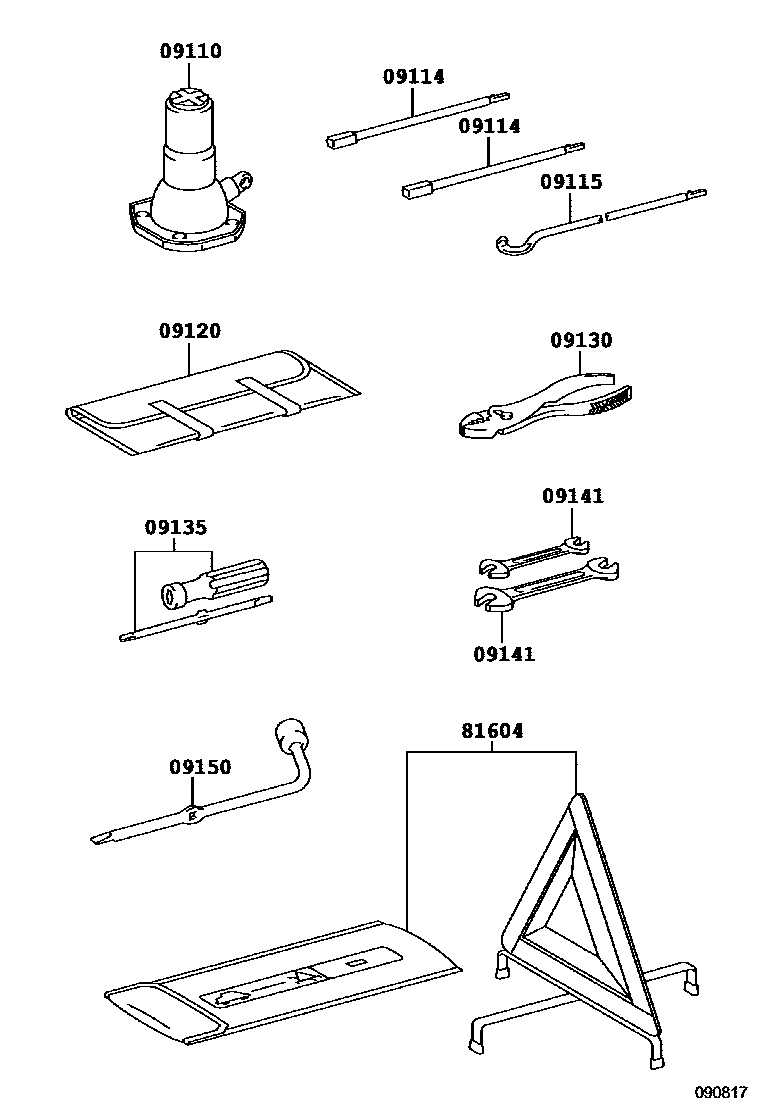 09110

09114

09114

09115

09120

09130

09135

09141

09141

09150

81604

090817