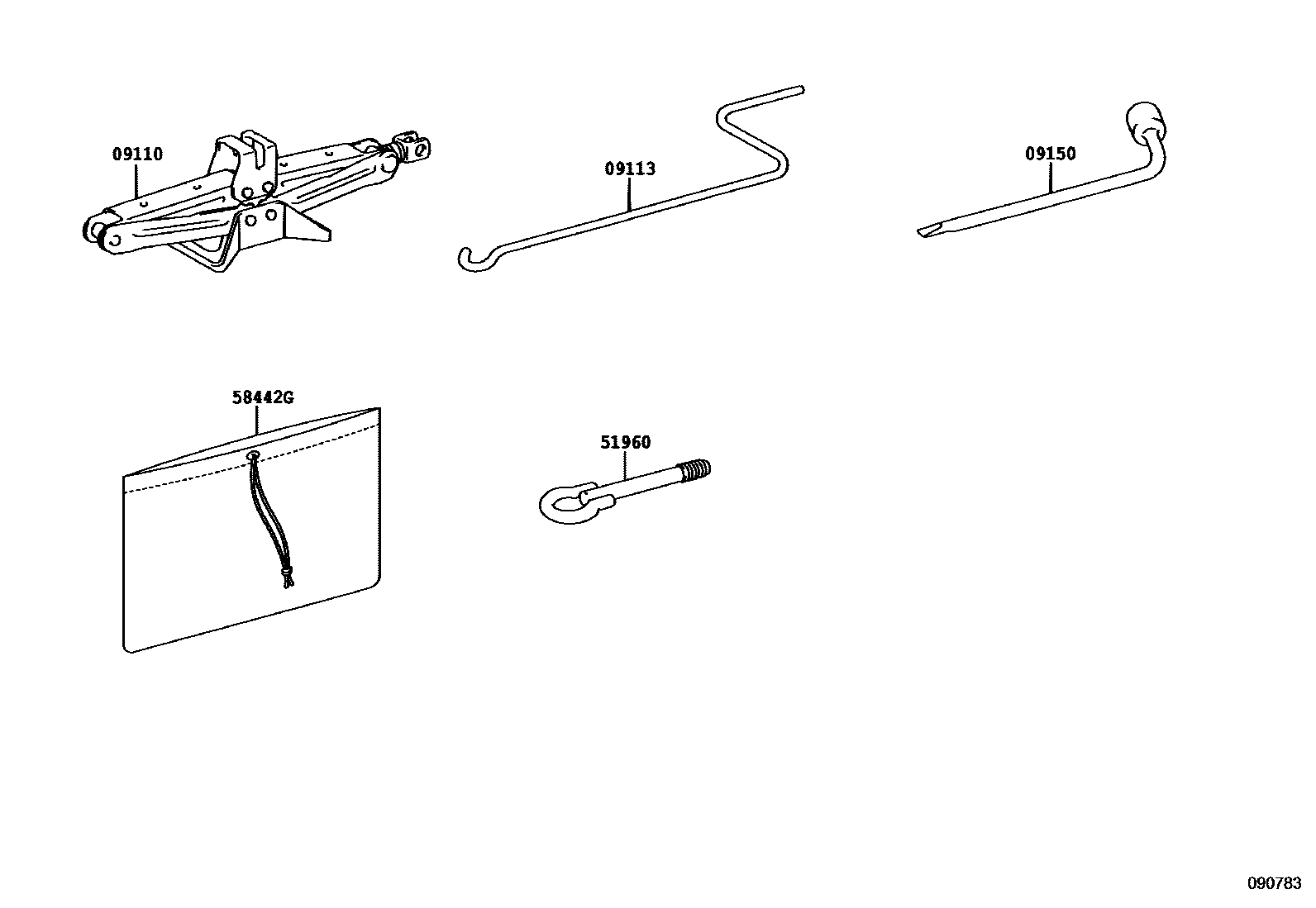 09110

09113

09150

58442G

51960

090783