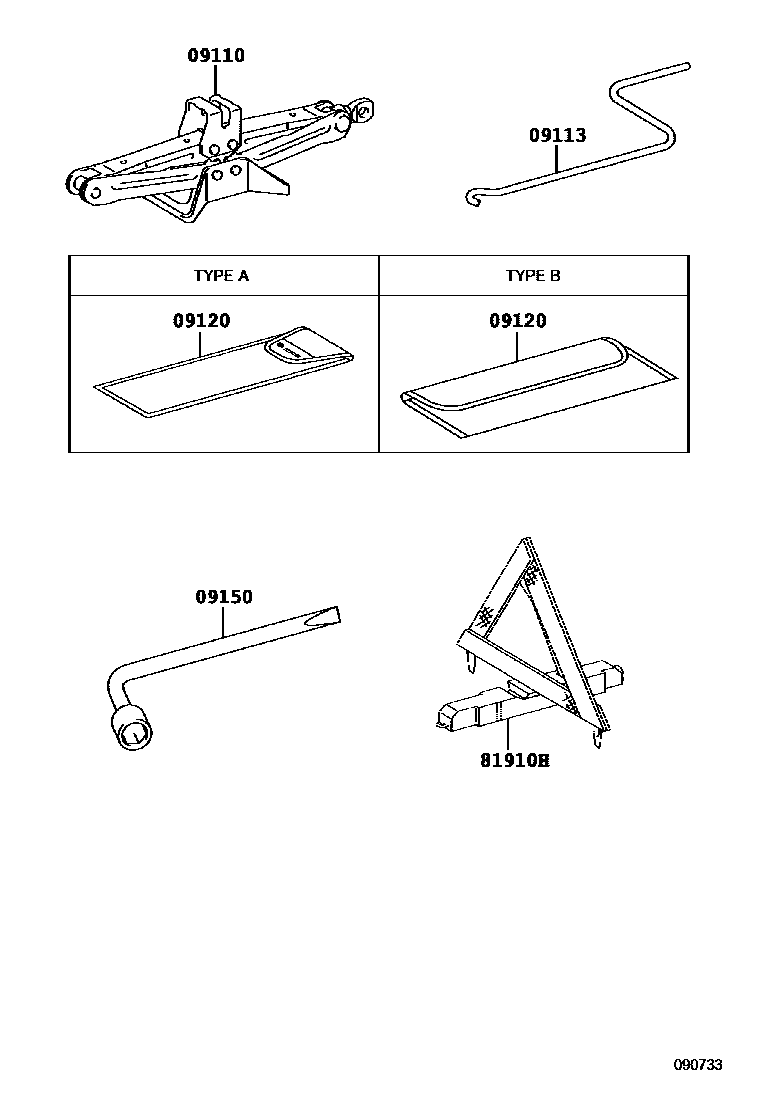 09110

09113

| TYPE A | TYPE B |
|---|---|
| 09120 | 09120 |

09150

81910H

090733