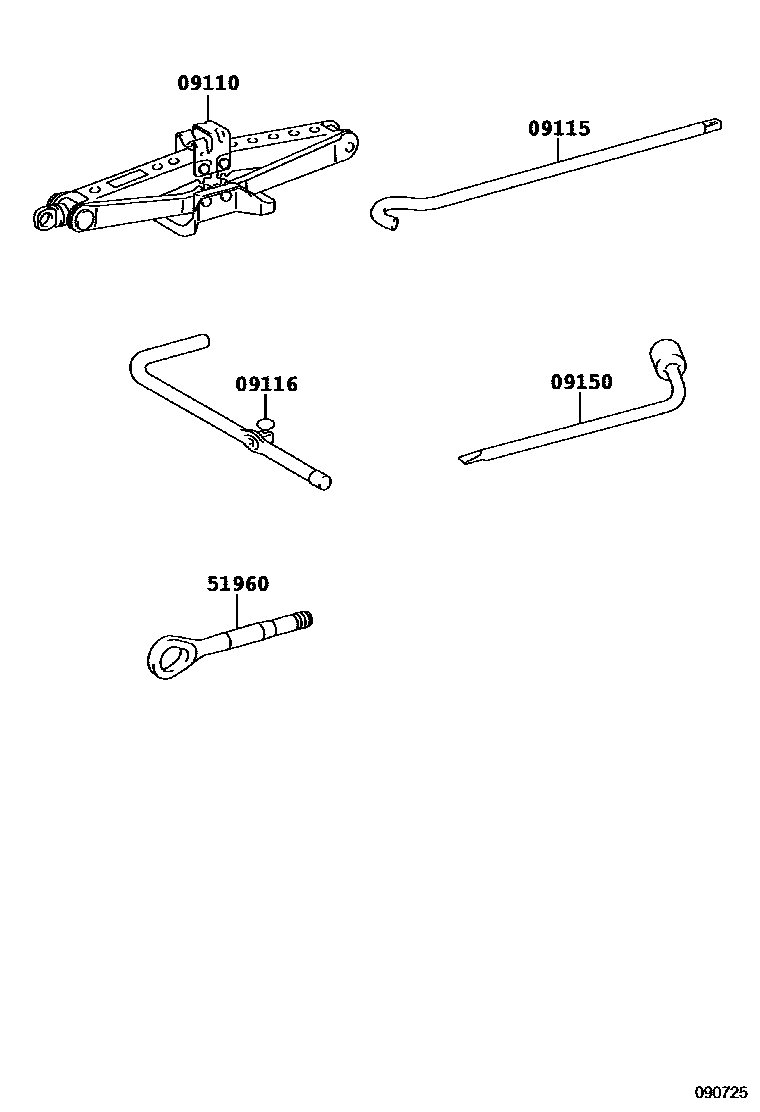 09110

09115

09116

09150

51960

090725