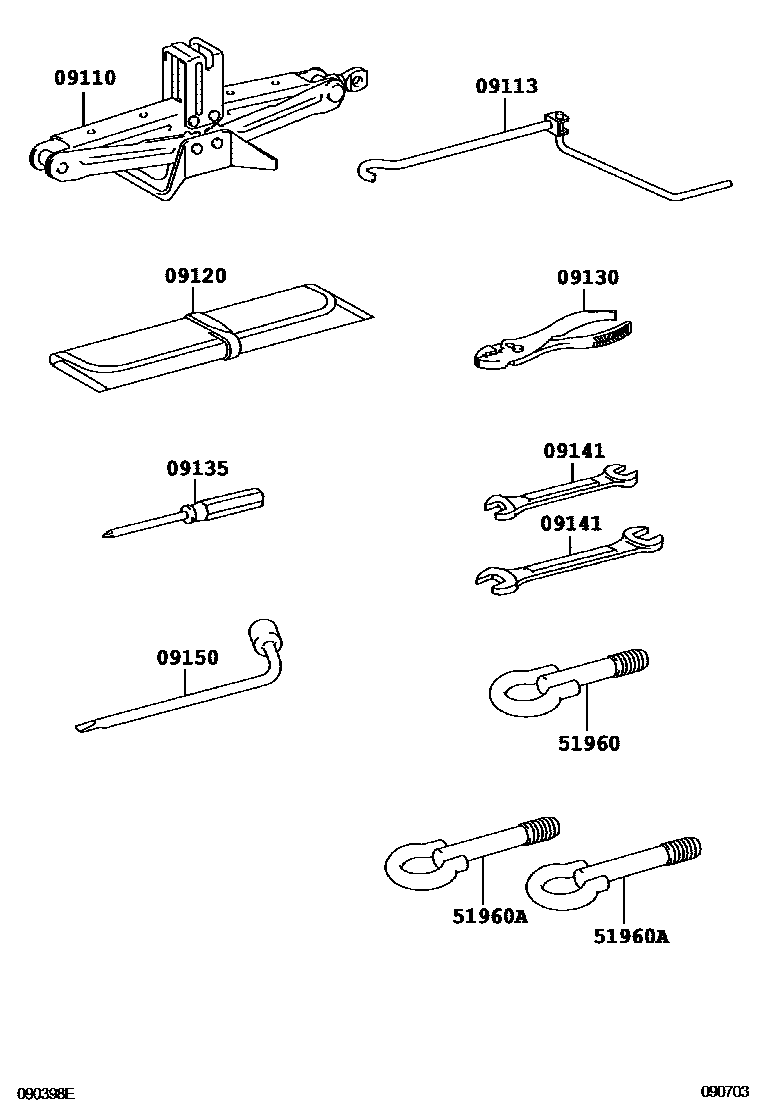 09110

09113

09120

09130

09135

09141

09141

09150

51960

51960A

51960A

090398E

090703