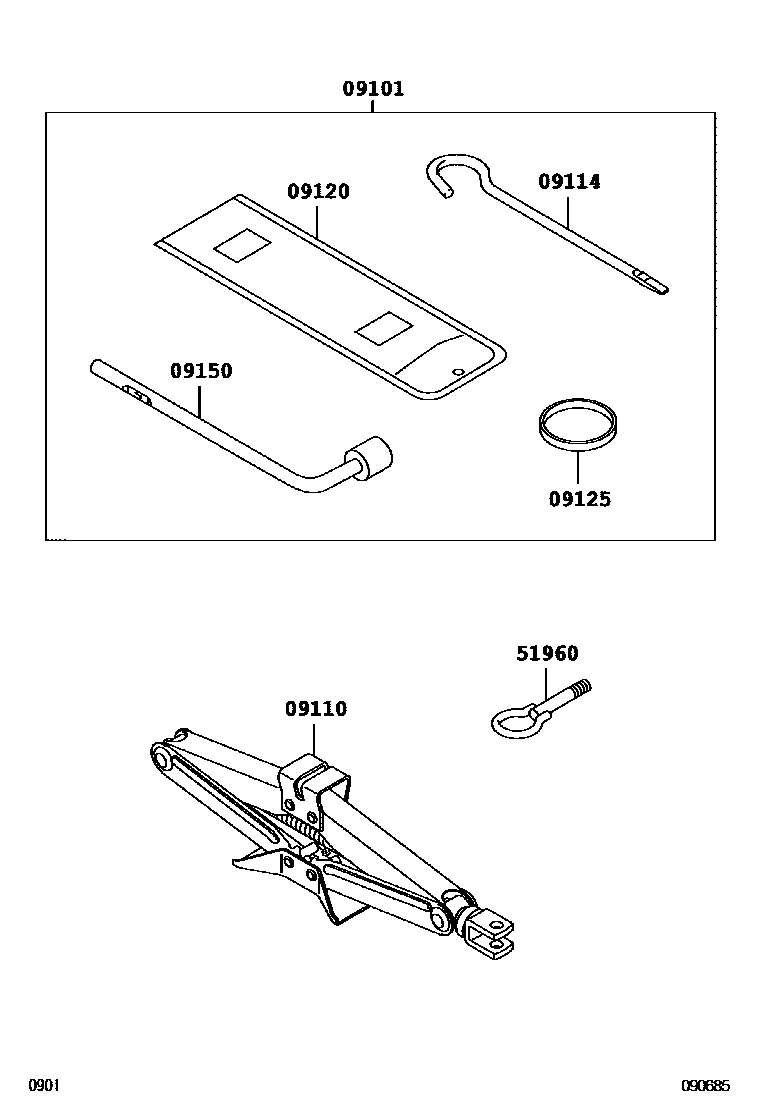 09101

09120

09114

09150

09125

51960

09110

0901

090685