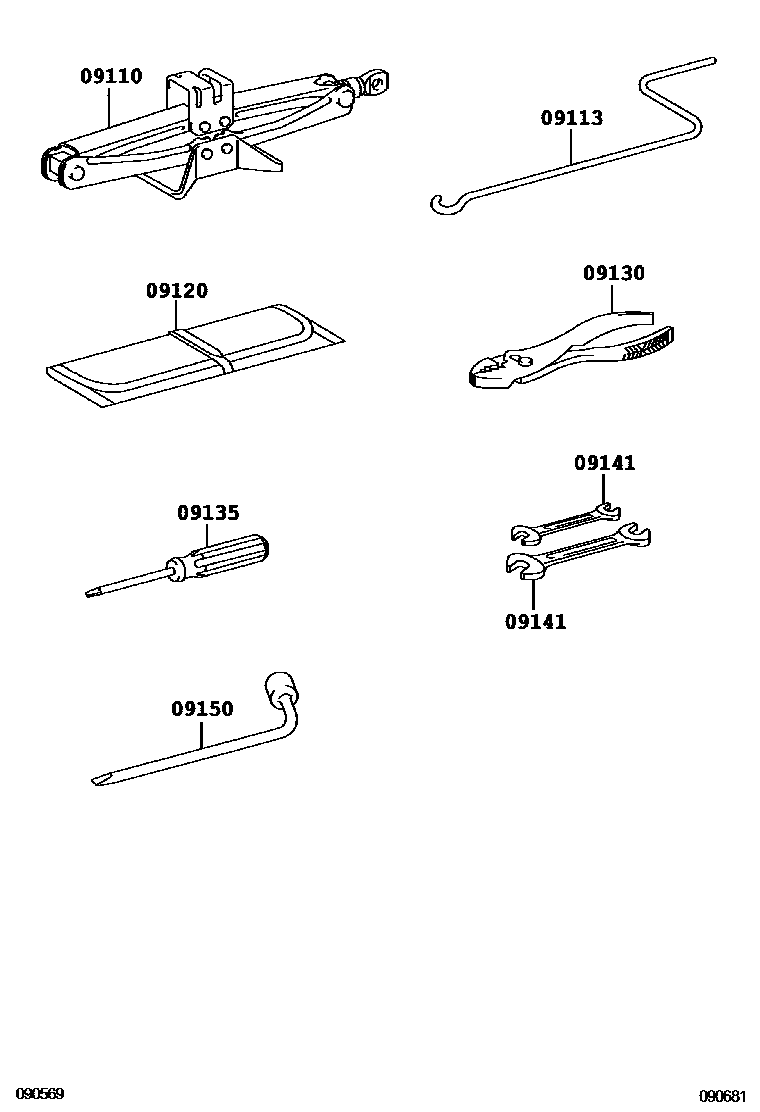 09110

09113

09120

09130

09135

09141

09141

09150

090569

090681