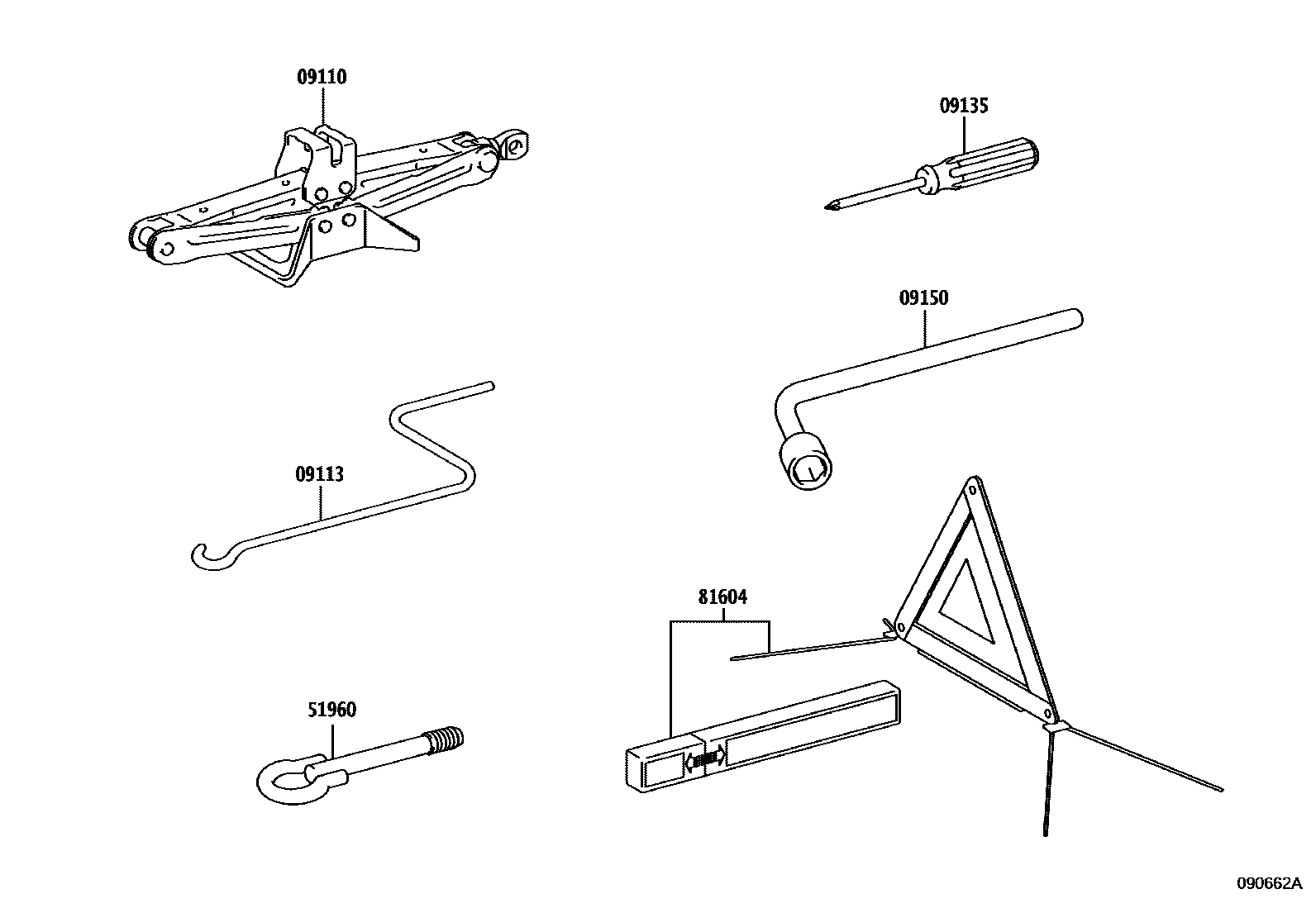 09110

09135

09150

09113

81604

51960

090662A