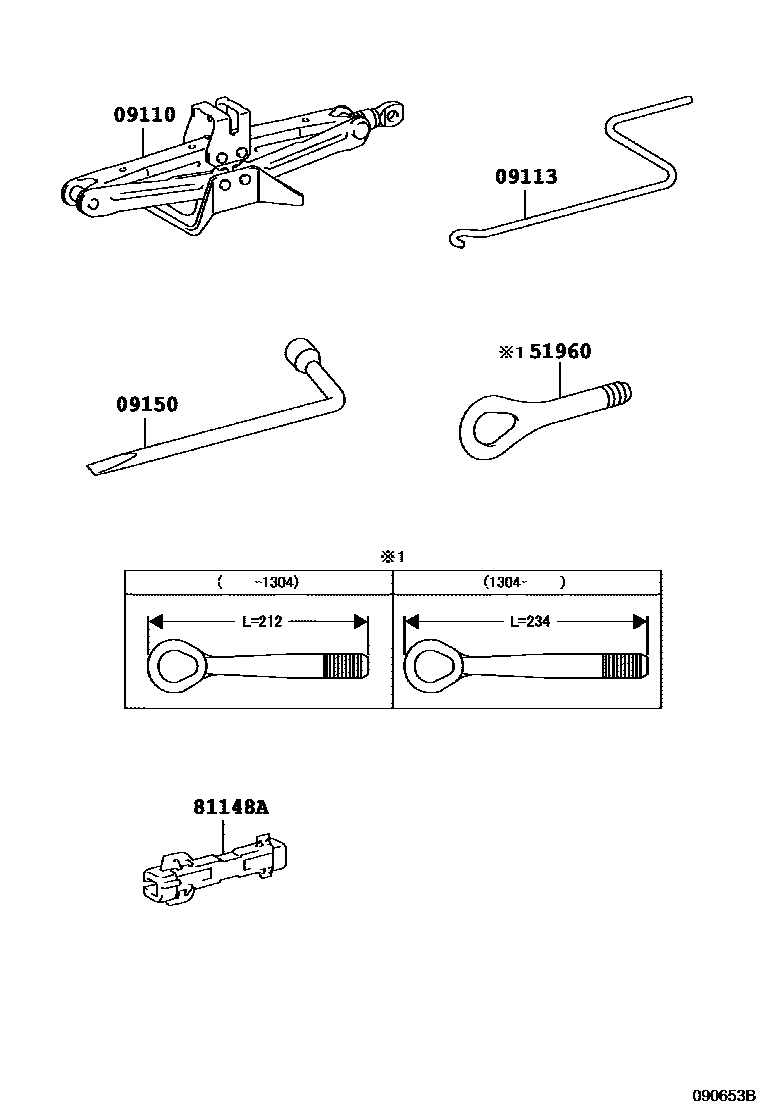 09110

09113

09150

※1 51960

※1

| (　　-1304) | (1304-　　) |
|---|---|
| L=212 | L=234 |

81148A

090653B