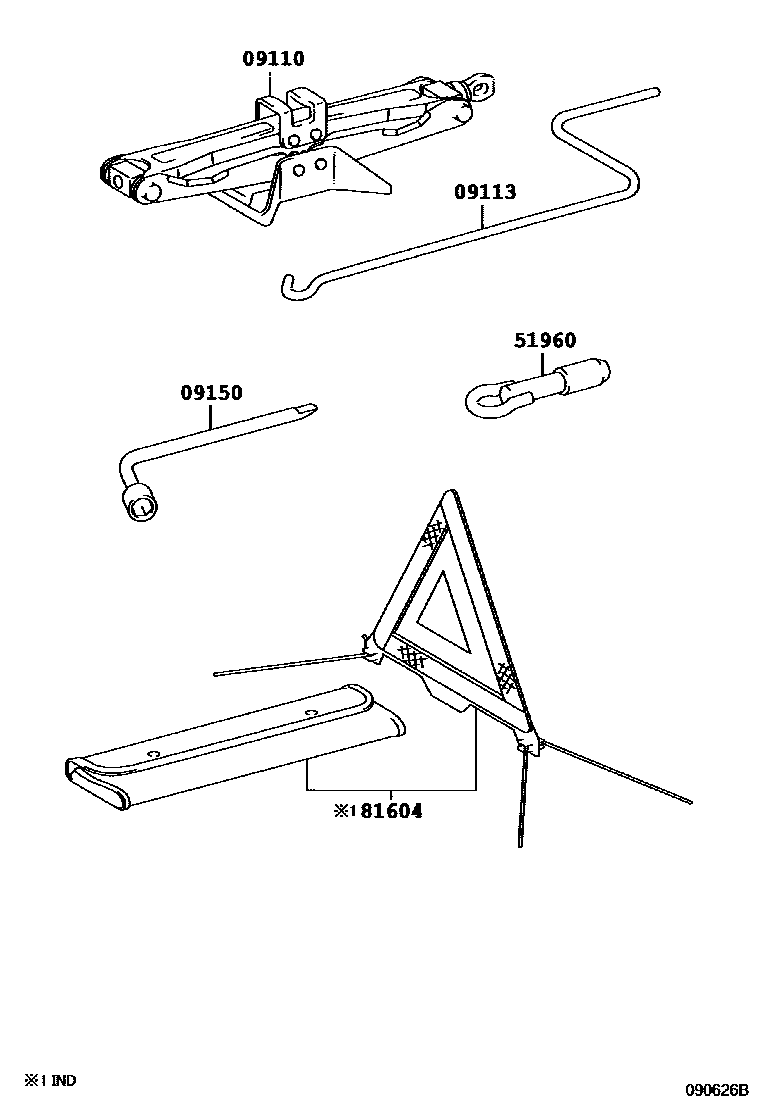 09110

09113

51960

09150

※1 81604

※1 IND

090626B