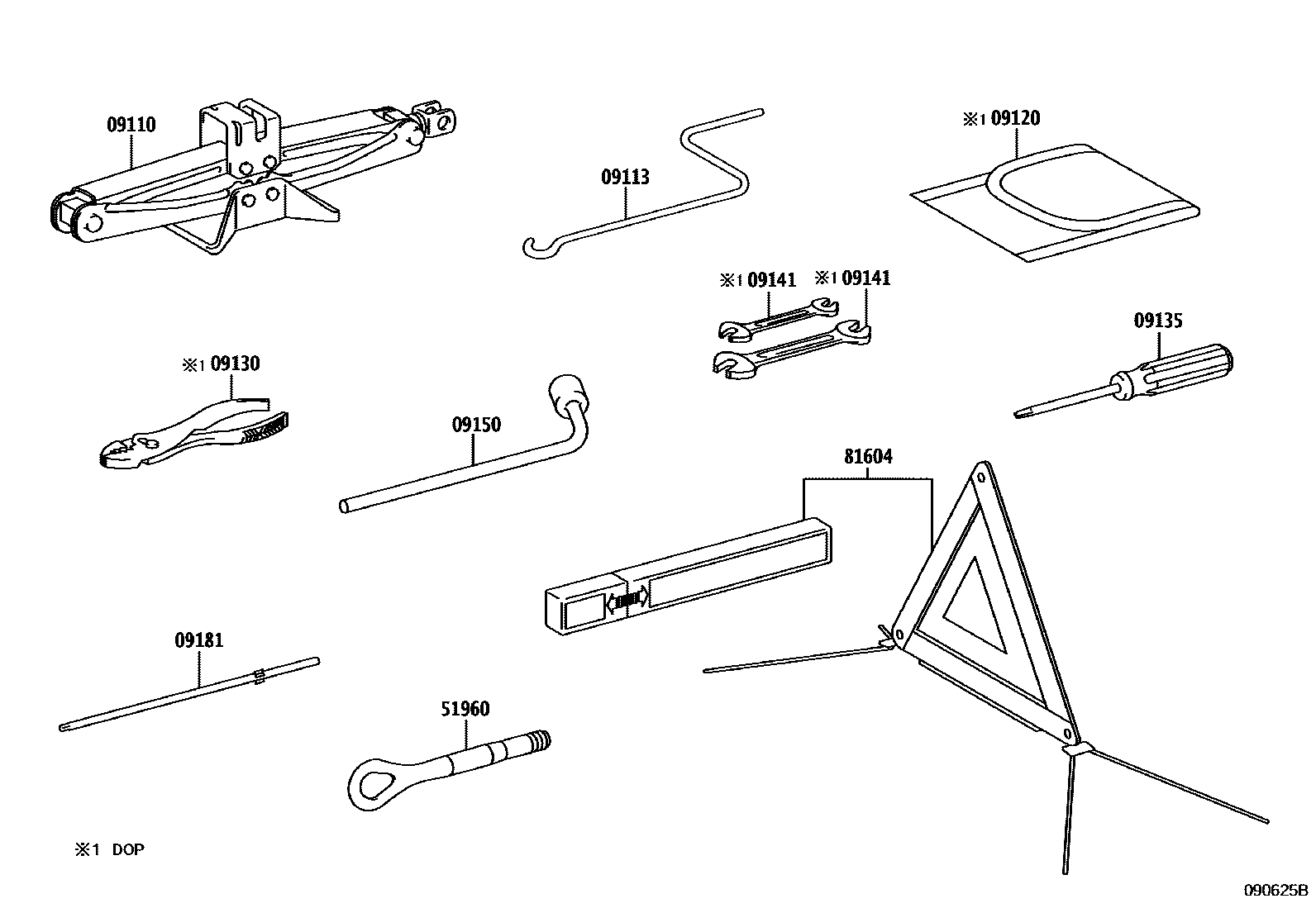 09110

09113

※1 09120

※1 09141 ※1 09141

09135

※1 09130

09150

81604

09181

51960

※1 DOP

090625B