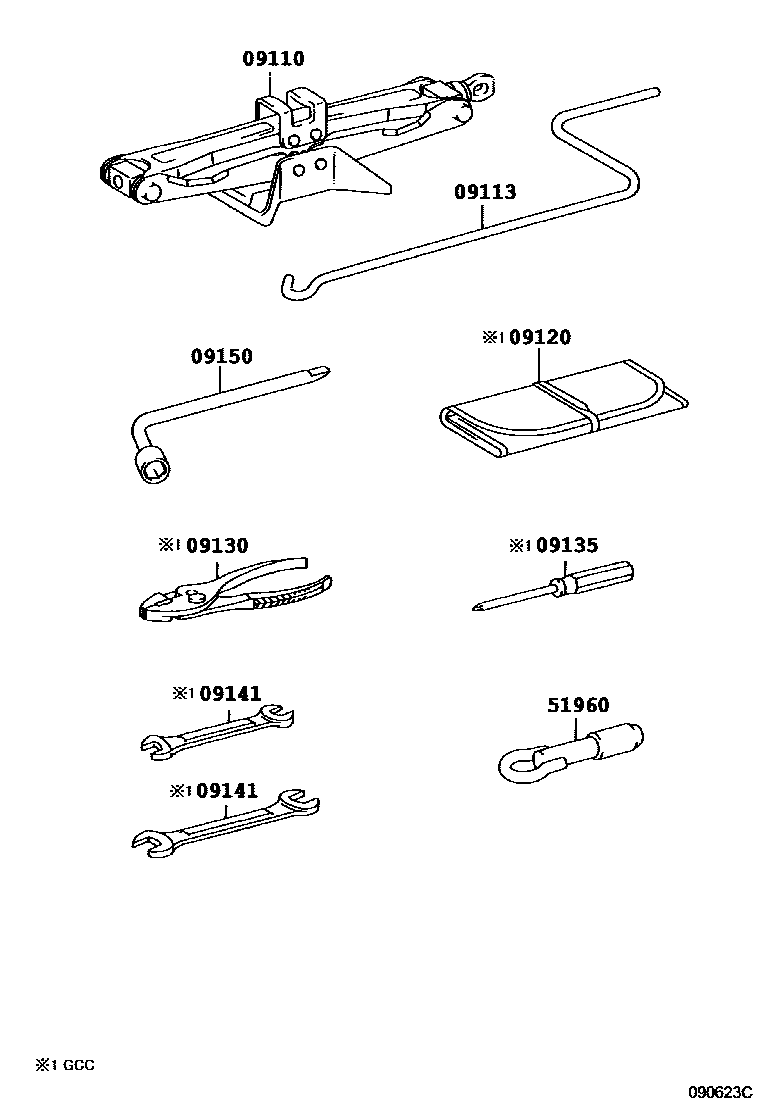 09110

09113

09150

※1 09120

※1 09130

※1 09135

※1 09141

51960

※1 09141

※1 GCC

090623C