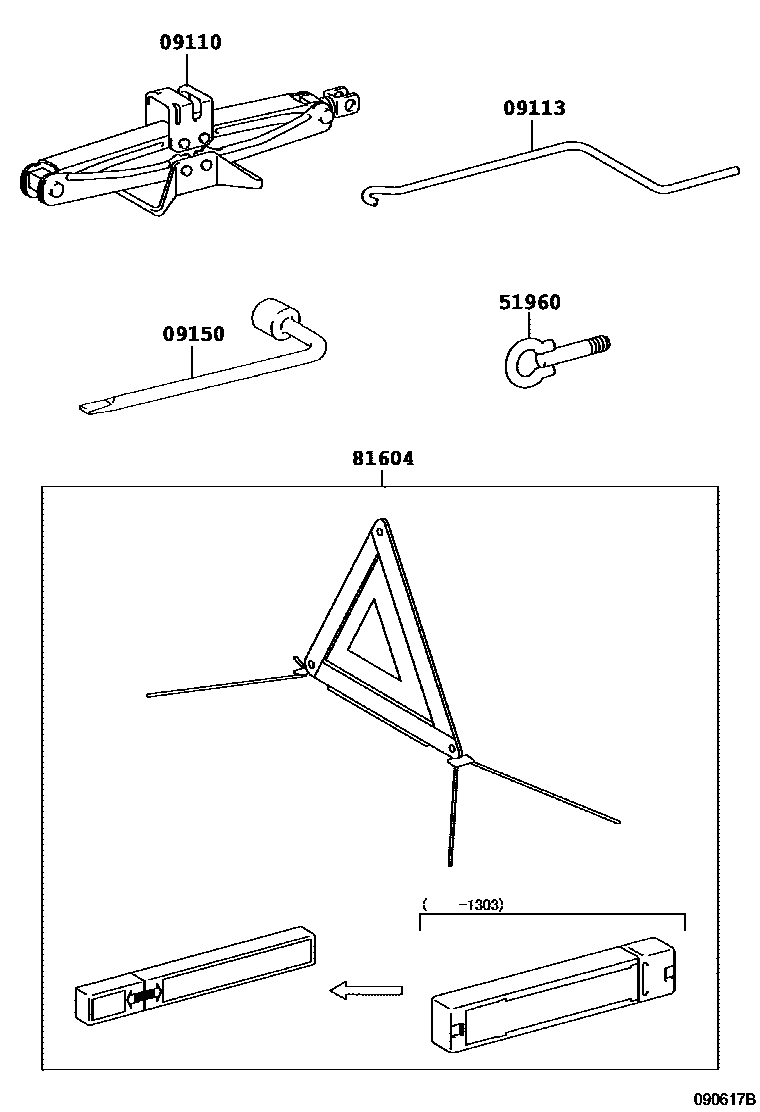 09110

09113

09150

51960

81604

(　　-1303)

090617B