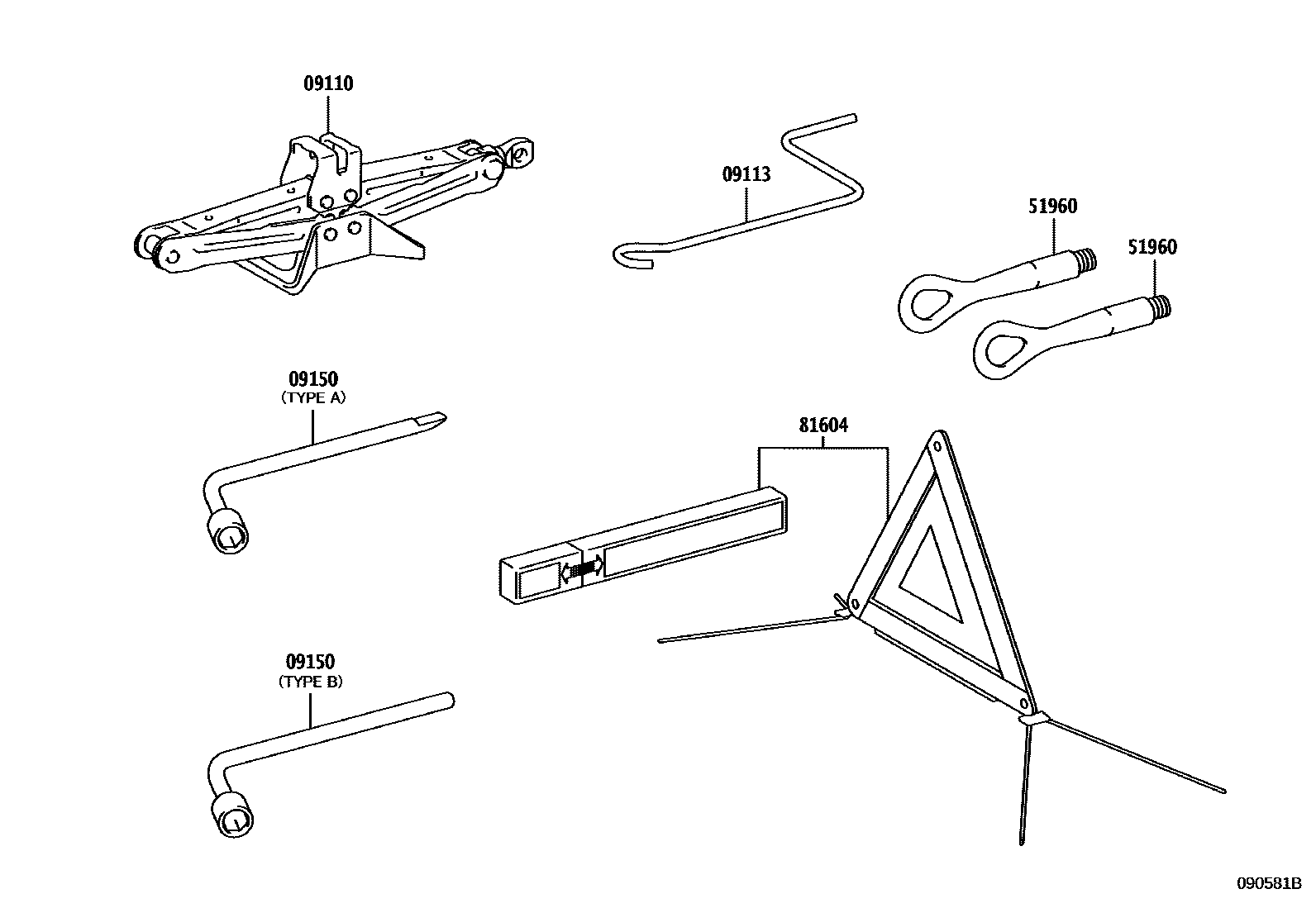 09110

09113

51960

51960

09150
(TYPE A)

81604

09150
(TYPE B)

090581B