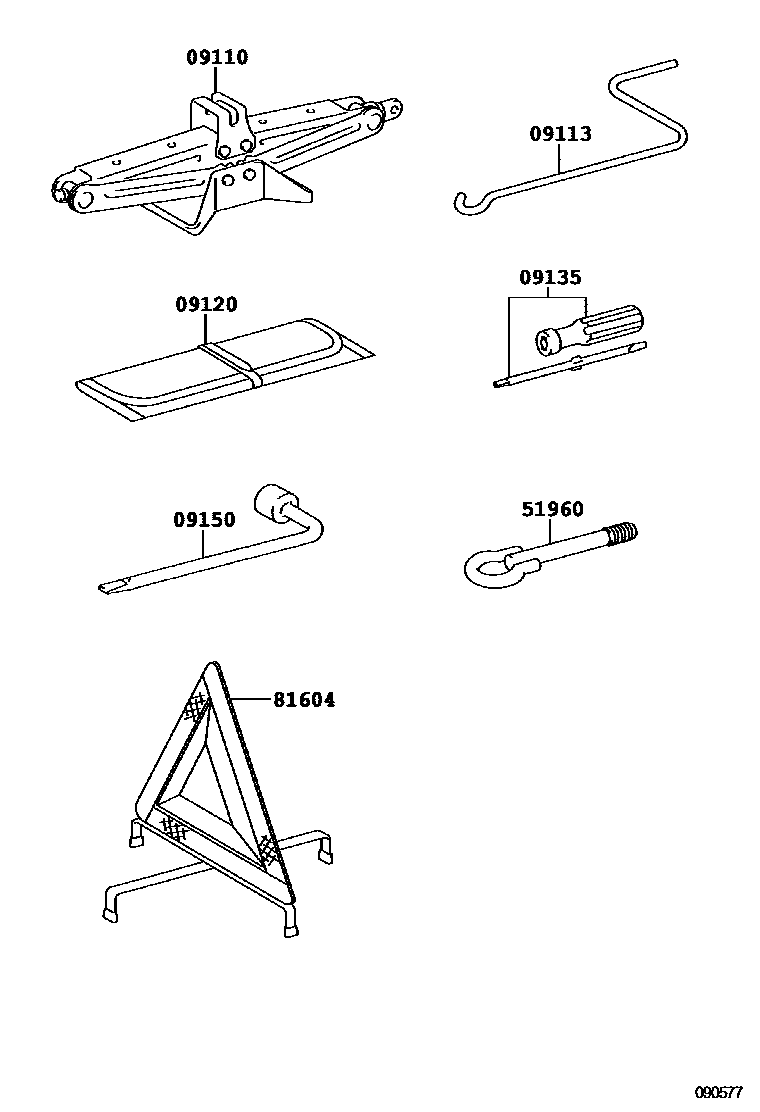 09110

09113

09120

09135

09150

51960

81604

090577