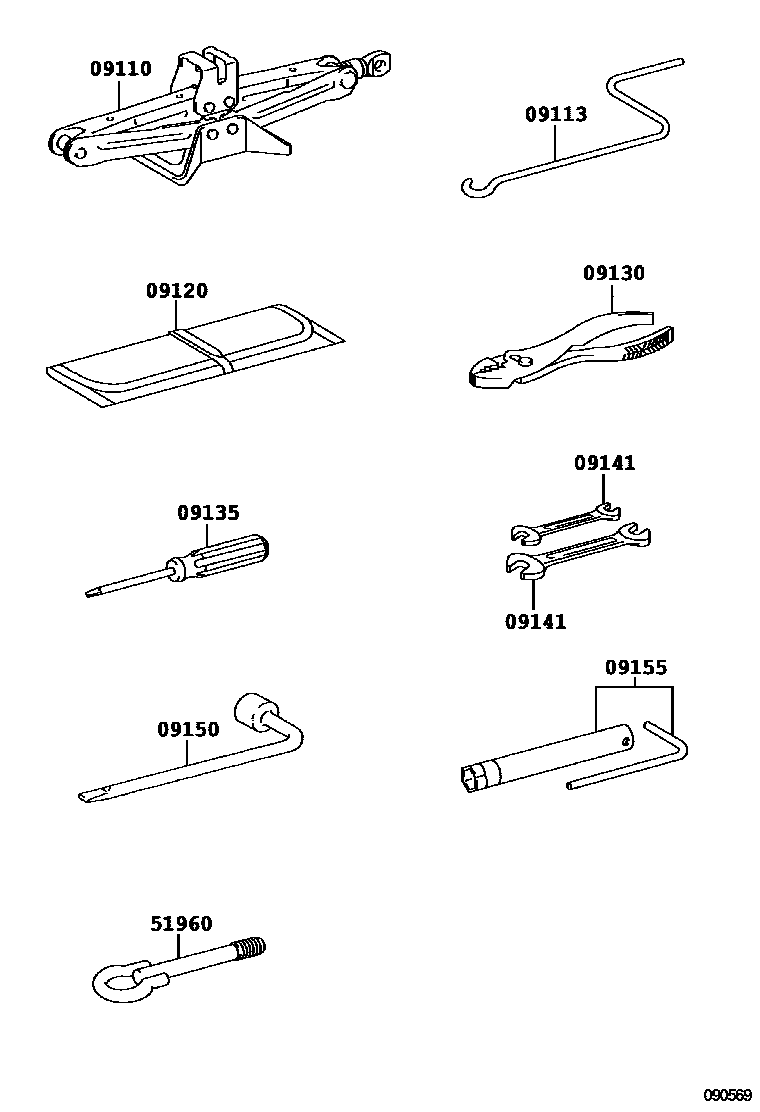 09110

09113

09120

09130

09135

09141

09141

09150

09155

51960

090569