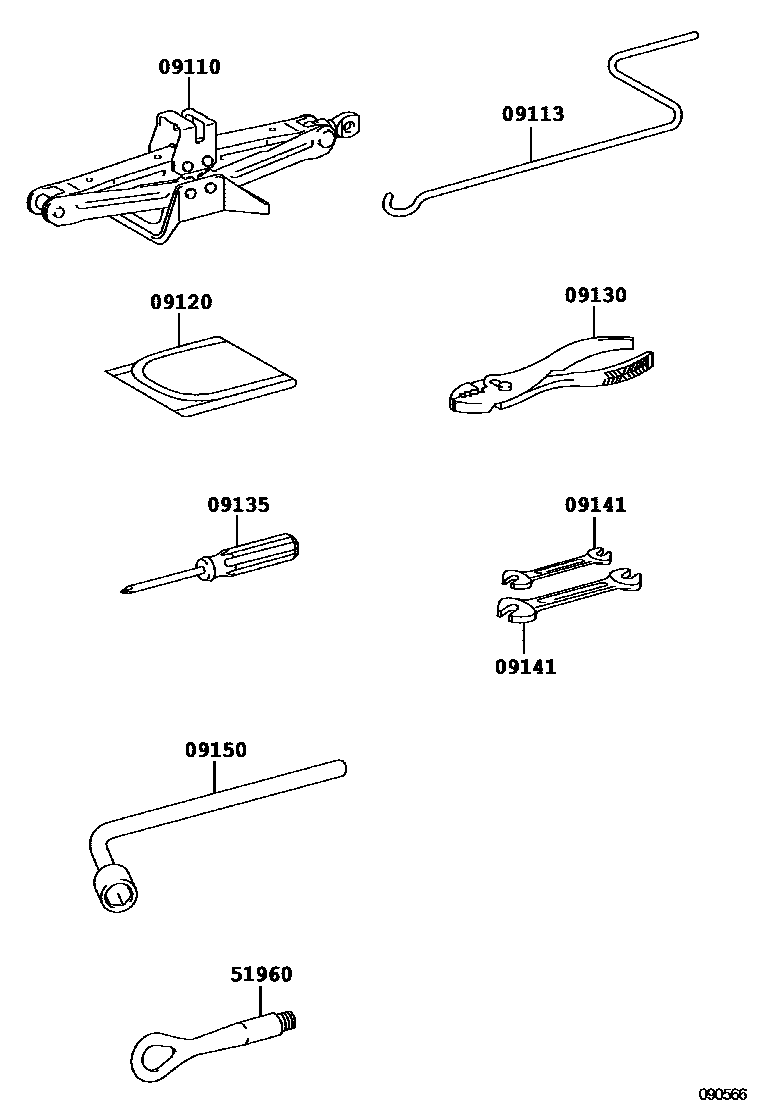 09110

09113

09120

09130

09135

09141

09141

09150

51960

090566