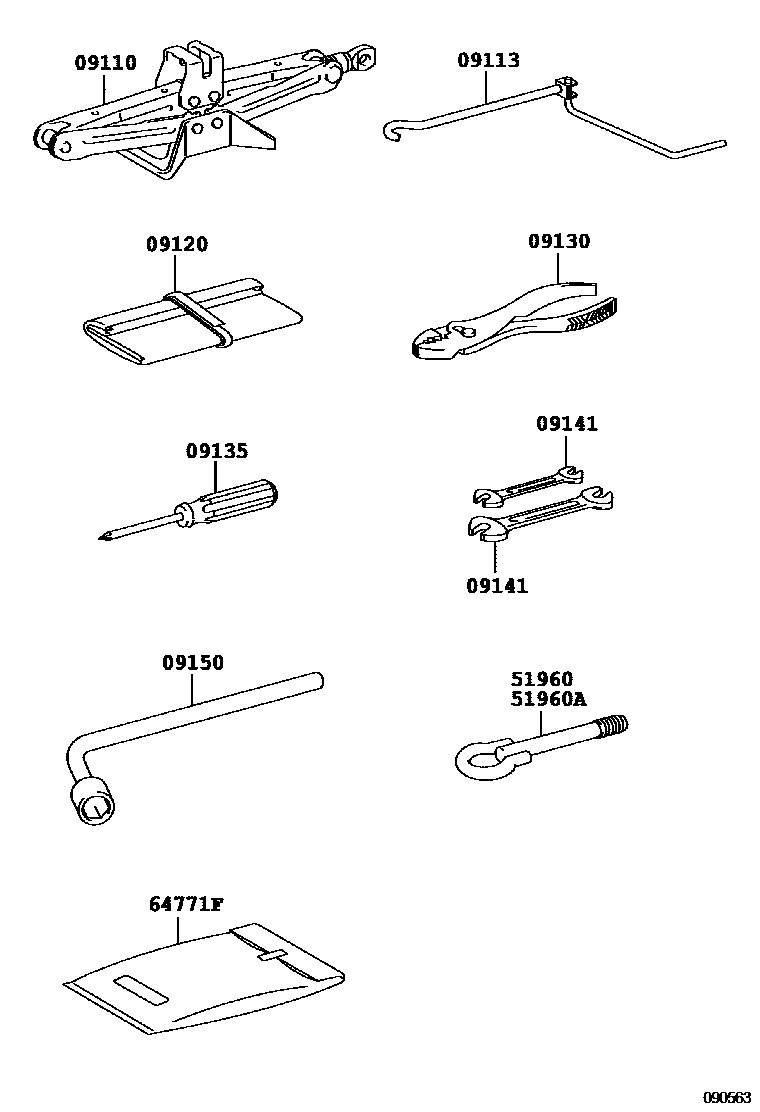 09110

09113

09120

09130

09135

09141

09141

09150

51960
51960A

64771F

090563