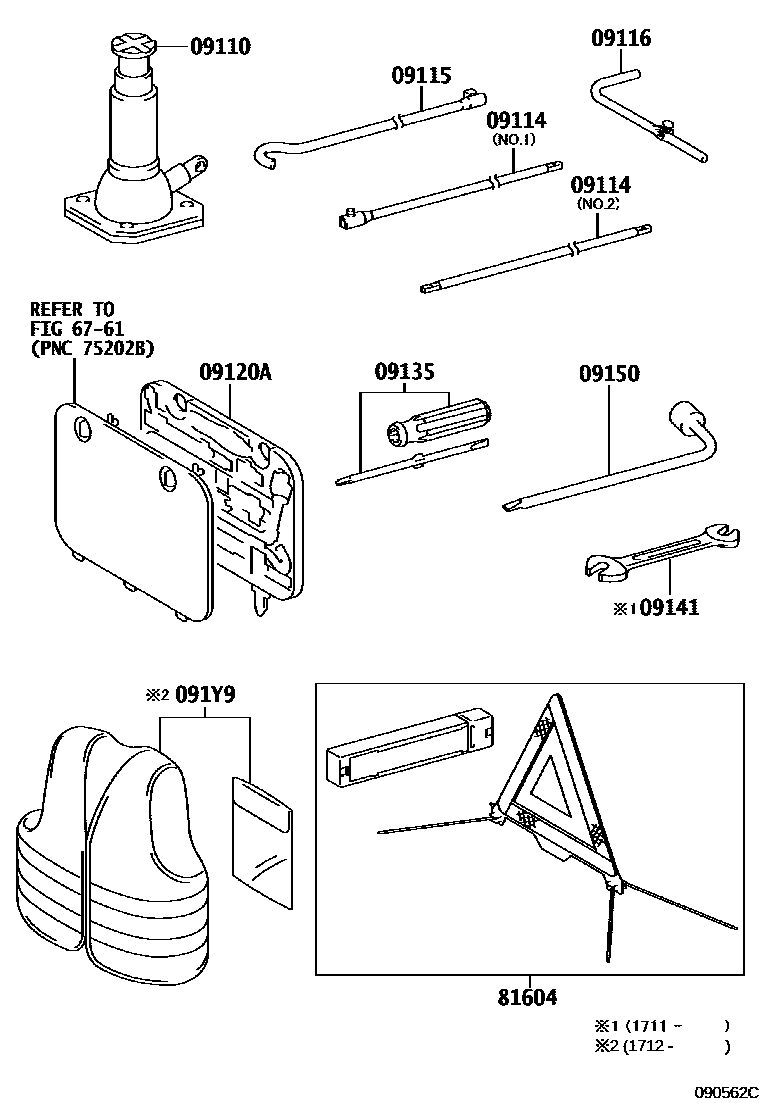 09110

09115

09116

09114
(NO.1)

09114
(NO.2)

REFER TO
FIG 67-61
(PNC 75202B)

09120A

09135

09150

※1 09141

※2 091Y9

81604

※1 (1711 - )
※2 (1712 - )

090562C